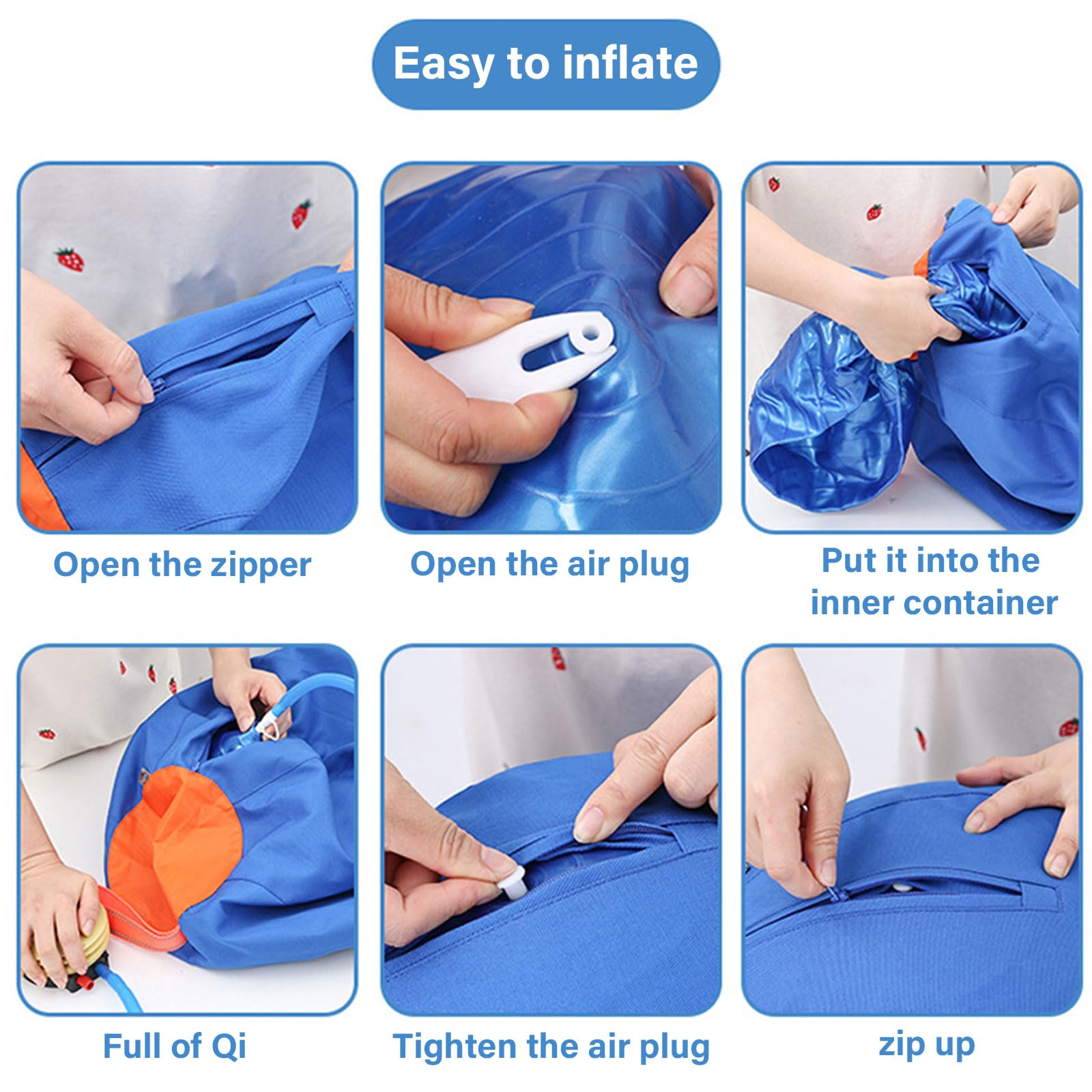 Easy to inflate

Open the zipper

Open the air plug

Put it into the inner container

Full of Qi

Tighten the air plug

zip up