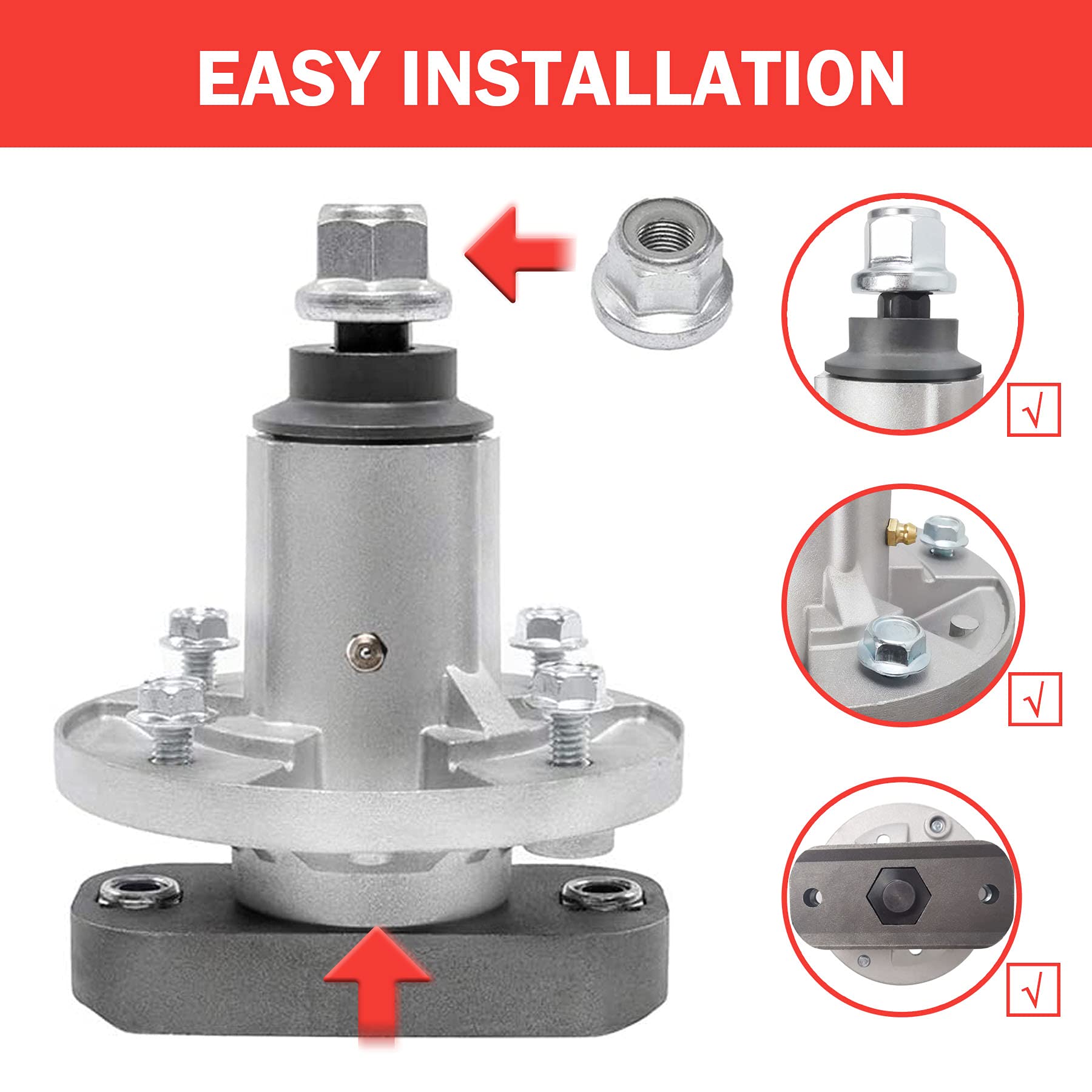 EASY INSTALLATION

√

√

√