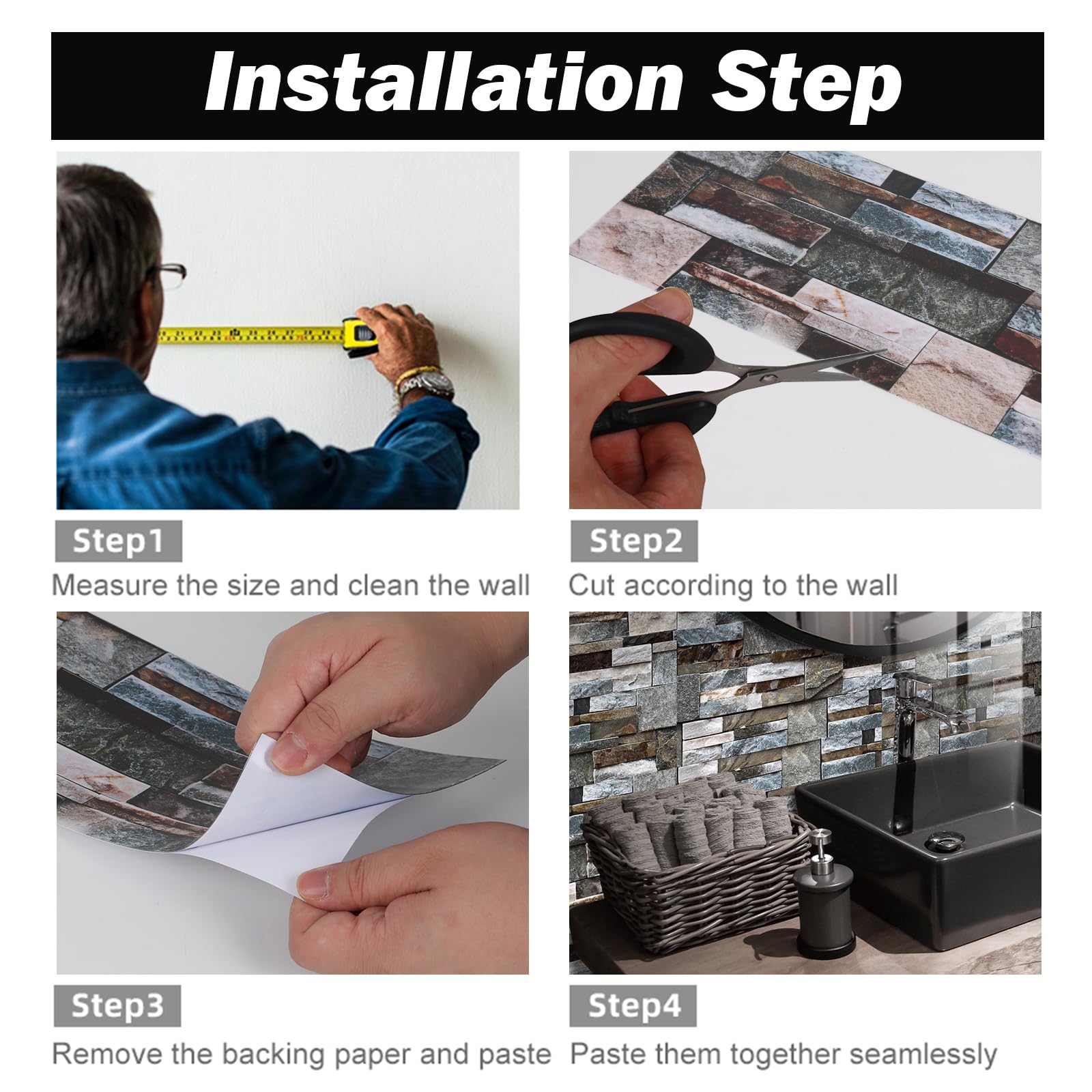 Installation Step

Step1

Measure the size and clean the wall

Step2

Cut according to the wall

Step3

Remove the backing paper and paste

Step4

Paste them together seamlessly