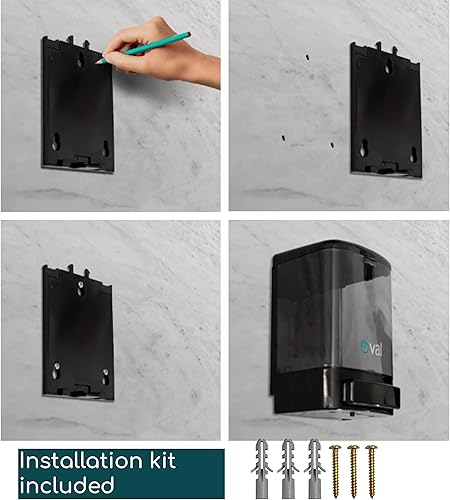 oval

Installation kit included