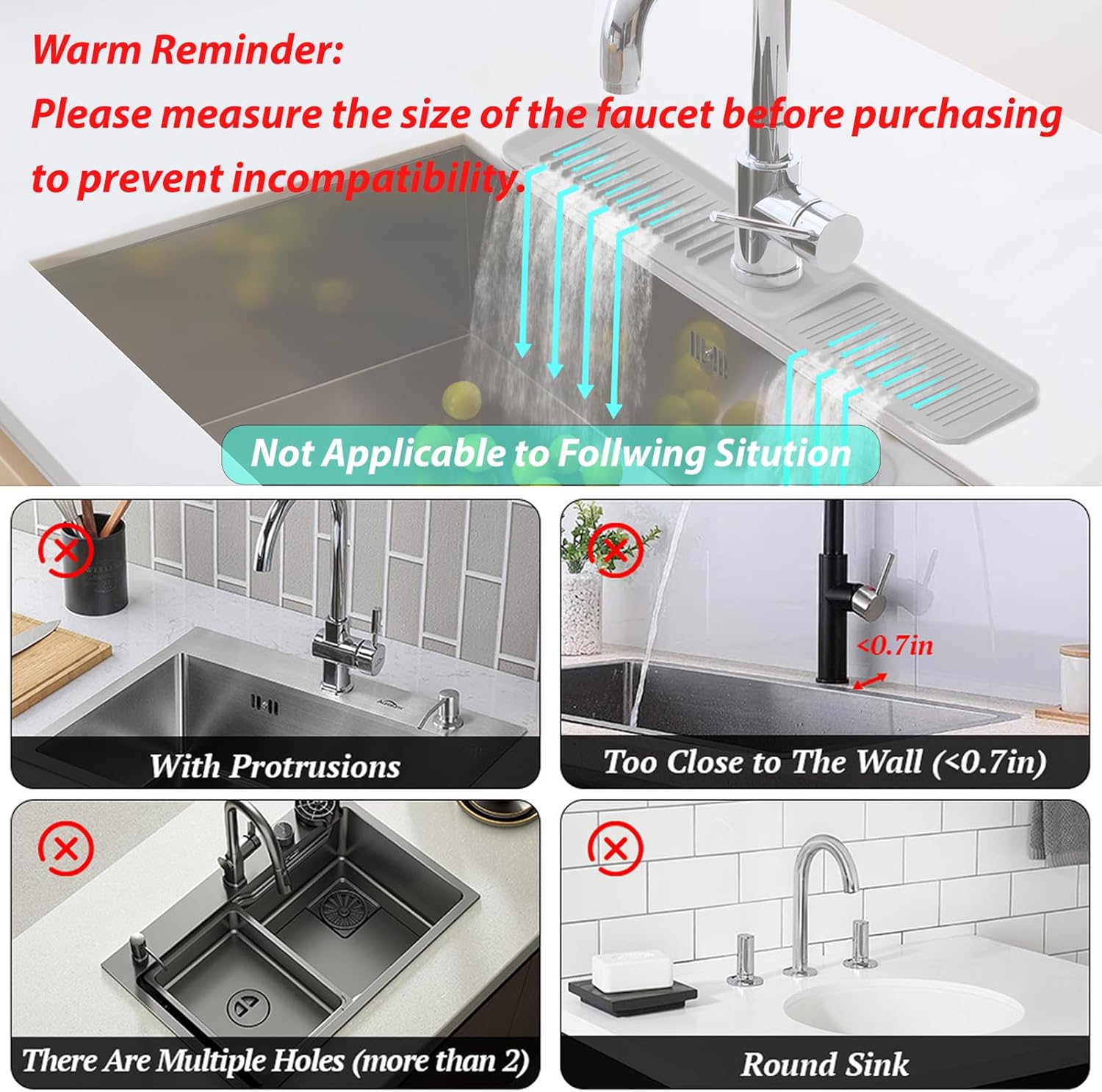 Warm Reminder:
Please measure the size of the faucet before purchasing to prevent incompatibility.

Not Applicable to Follwing Sitution

With Protrusions

<0.7in

Too Close to The Wall (<0.7in)

There Are Multiple Holes (more than 2)

Round Sink