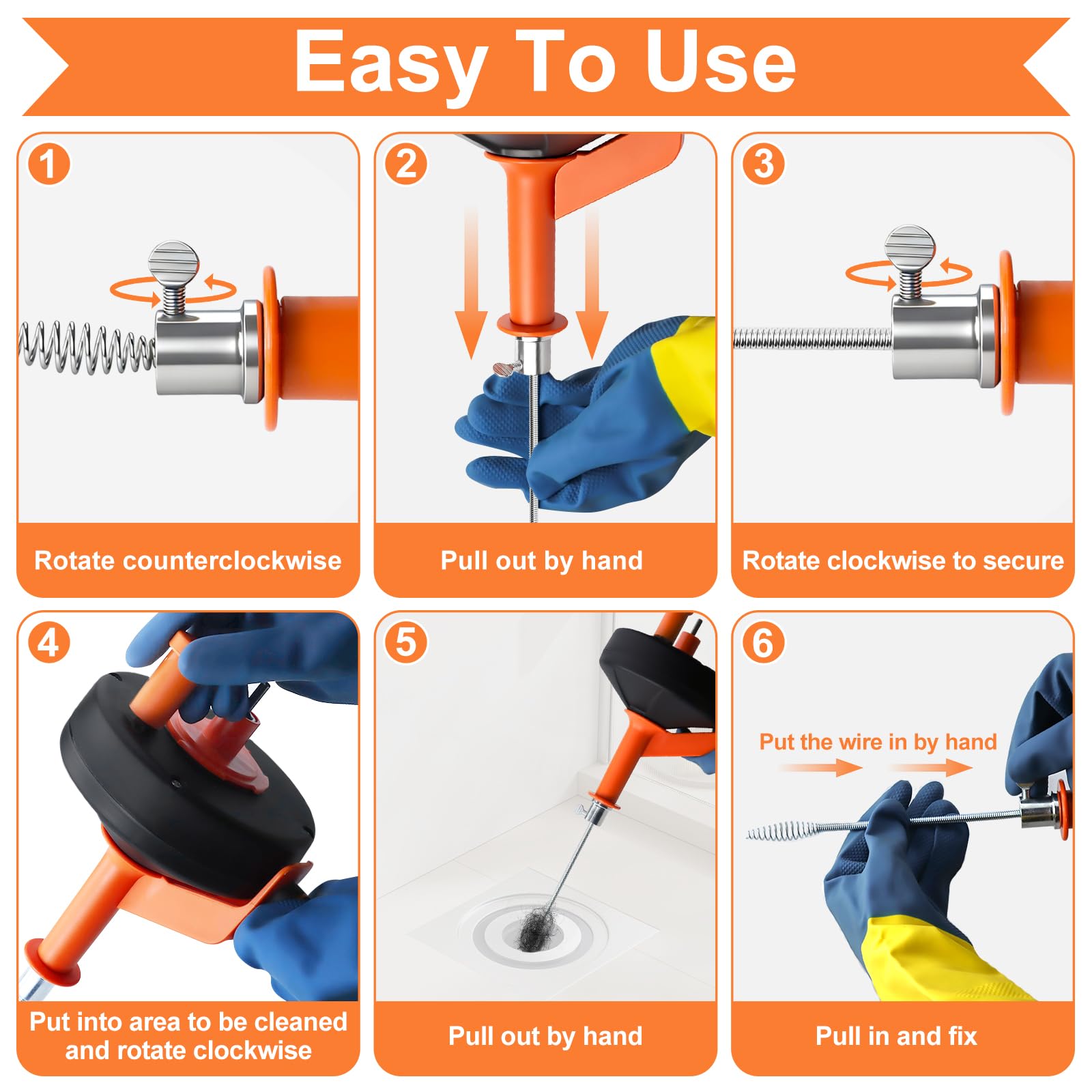 Easy To Use

1

Rotate counterclockwise

2

Pull out by hand

3

Rotate clockwise to secure

4

Put into area to be cleaned and rotate clockwise

5

Pull out by hand

6

Put the wire in by hand

Pull in and fix