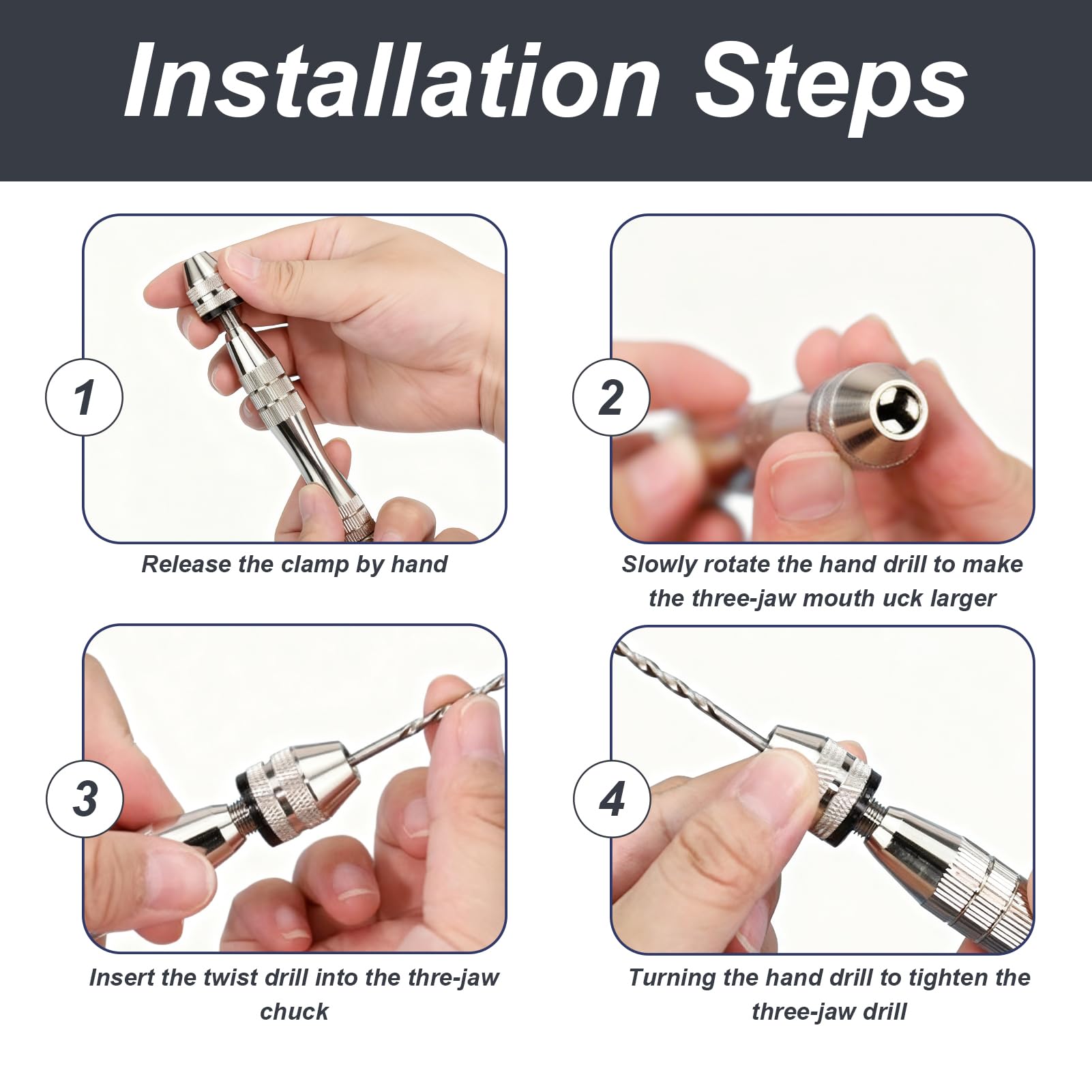 Installation Steps

1

Release the clamp by hand

2

Slowly rotate the hand drill to make the three-jaw mouth uck larger

3

Insert the twist drill into the thre-jaw chuck

4

Turning the hand drill to tighten the three-jaw drill