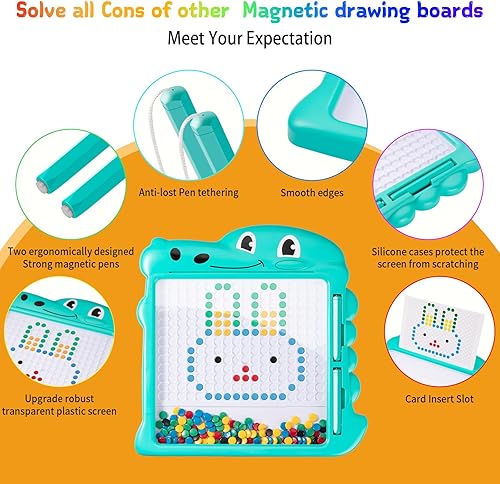 Solve all Cons of other Magnetic drawing boards

Meet Your Expectation

Anti-lost Pen tethering

Smooth edges

Two ergonomically designed Strong magnetic pens

Silicone cases protect the screen from scratching

Upgrade robust transparent plastic screen

Card Insert Slot