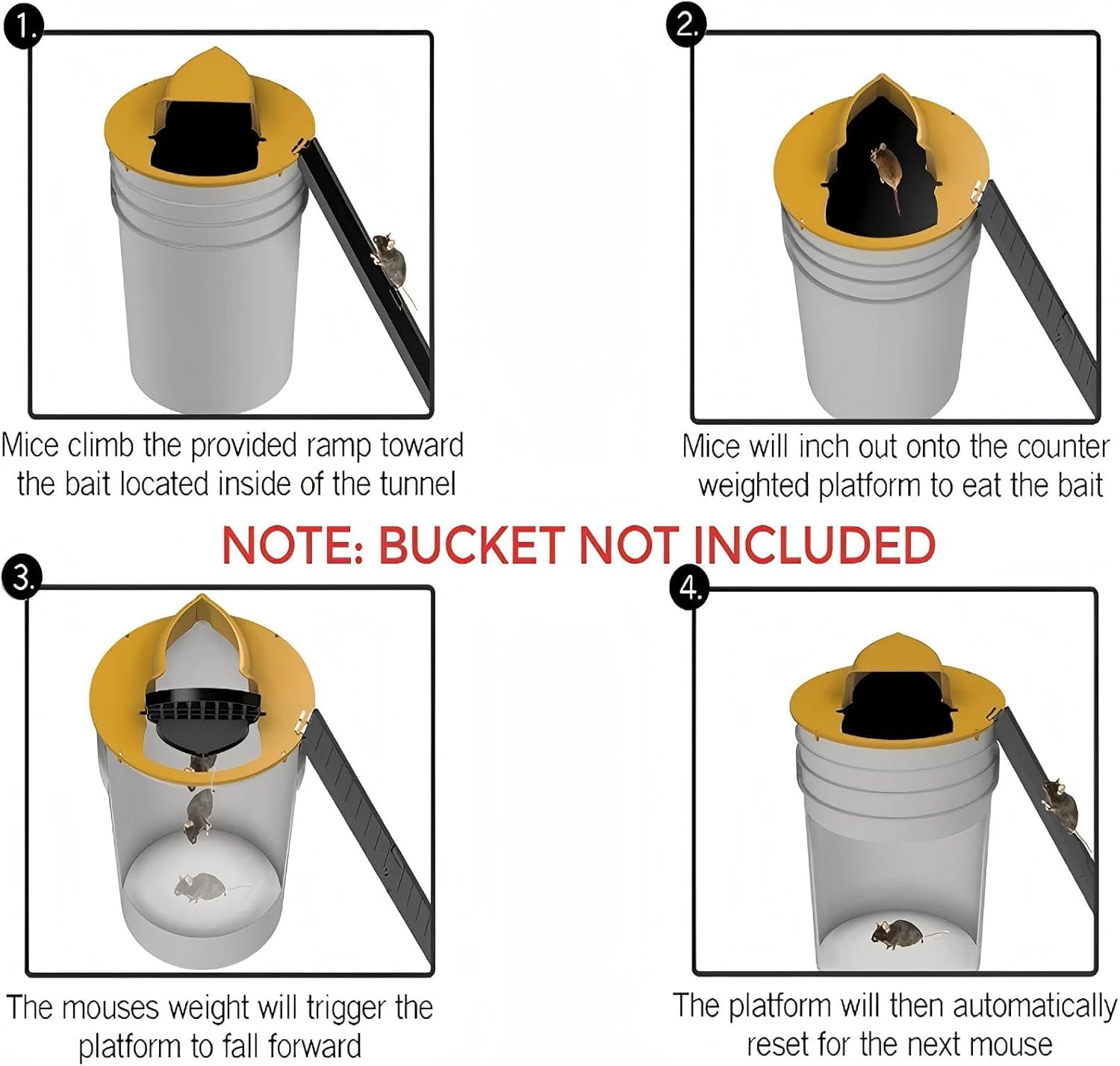 1.

Mice climb the provided ramp toward the bait located inside of the tunnel

2.

Mice will inch out onto the counter weighted platform to eat the bait

NOTE: BUCKET NOT INCLUDED

3.

The mouses weight will trigger the platform to fall forward

4.

The platform will then automatically reset for the next mouse