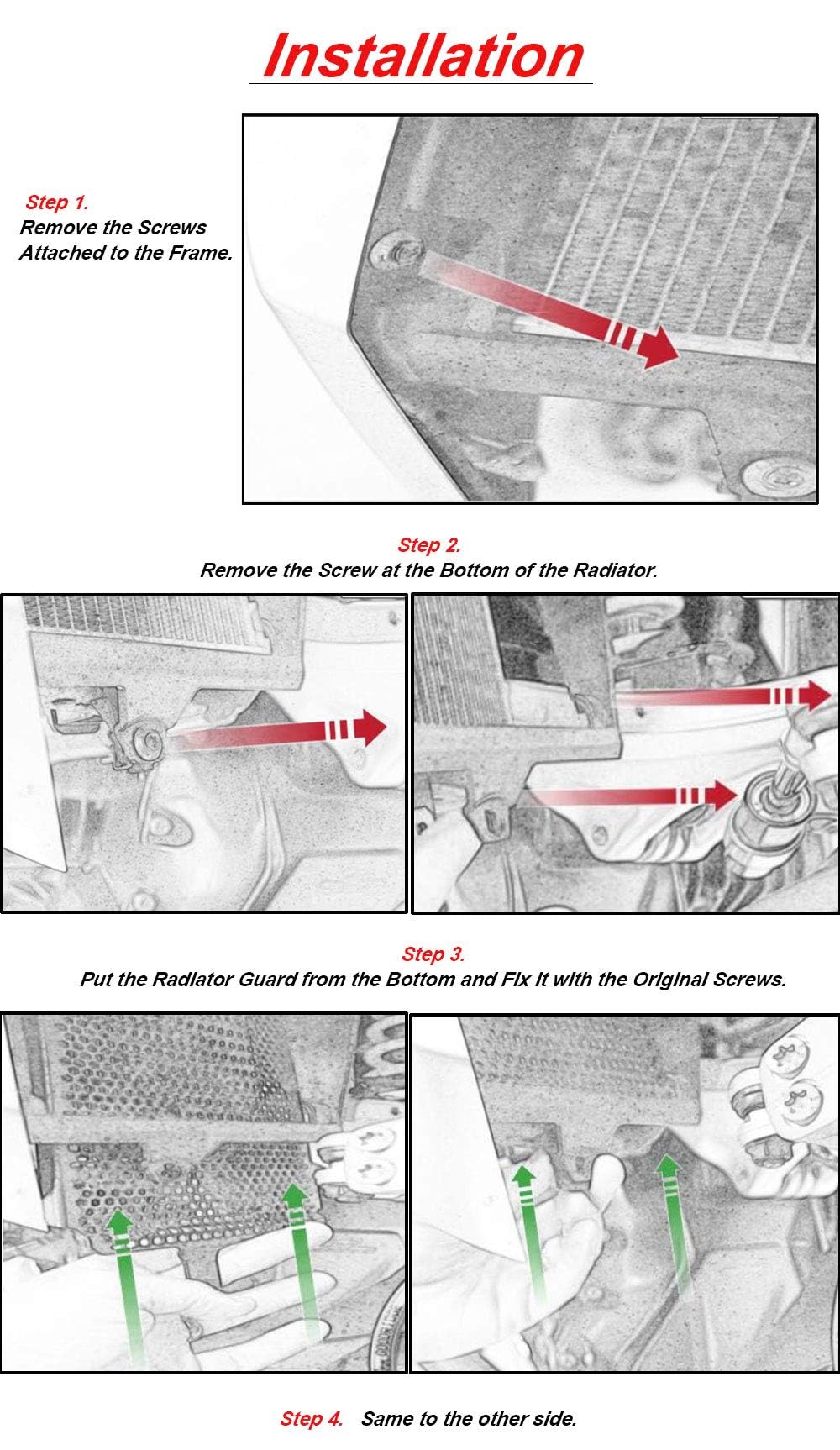 Installation

Step 1.
Remove the Screws Attached to the Frame.

Step 2.
Remove the Screw at the Bottom of the Radiator.

Step 3.
Put the Radiator Guard from the Bottom and Fix it with the Original Screws.

Step 4. Same to the other side.