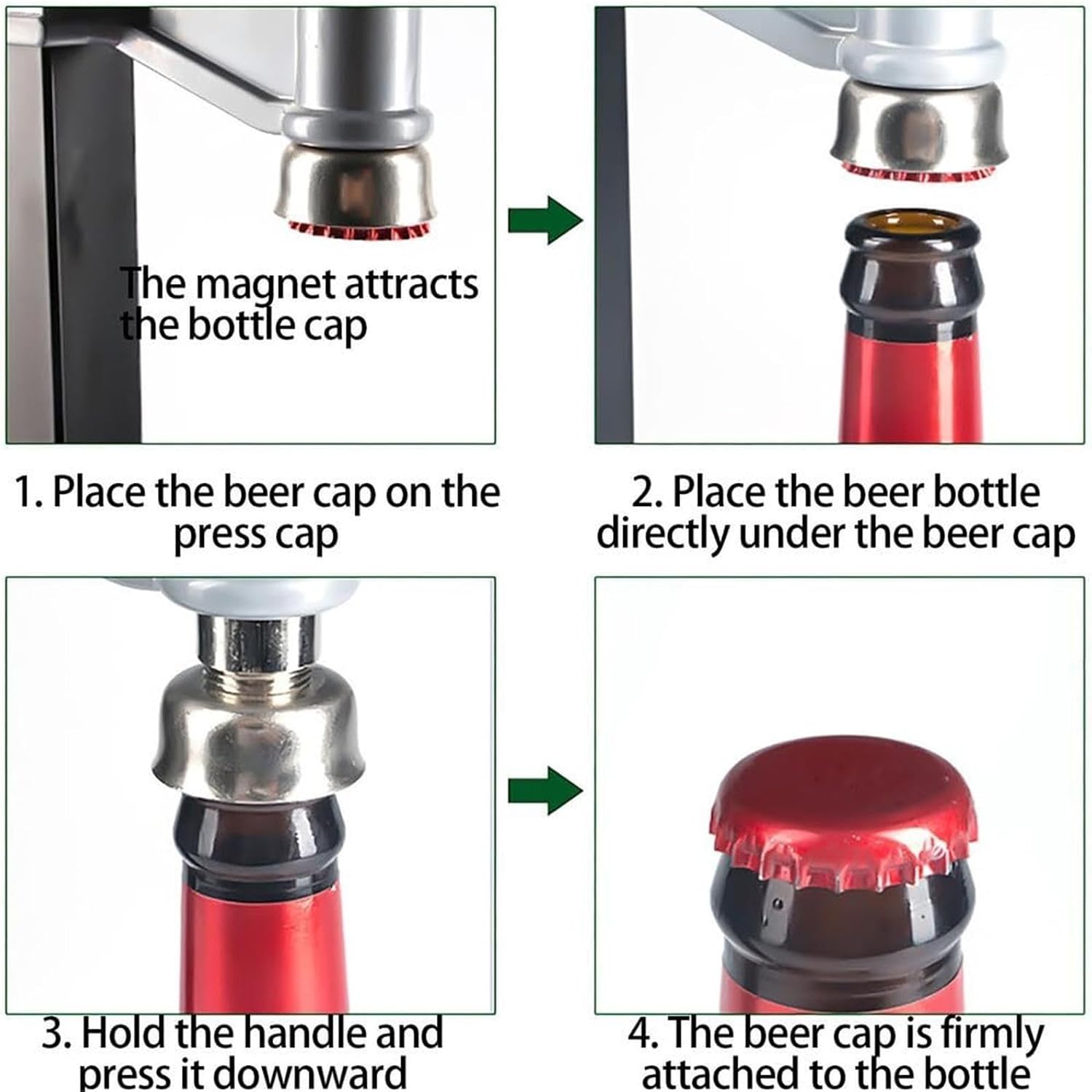 The magnet attracts the bottle cap

1. Place the beer cap on the press cap

2. Place the beer bottle directly under the beer cap

3. Hold the handle and press it downward

4. The beer cap is firmly attached to the bottle