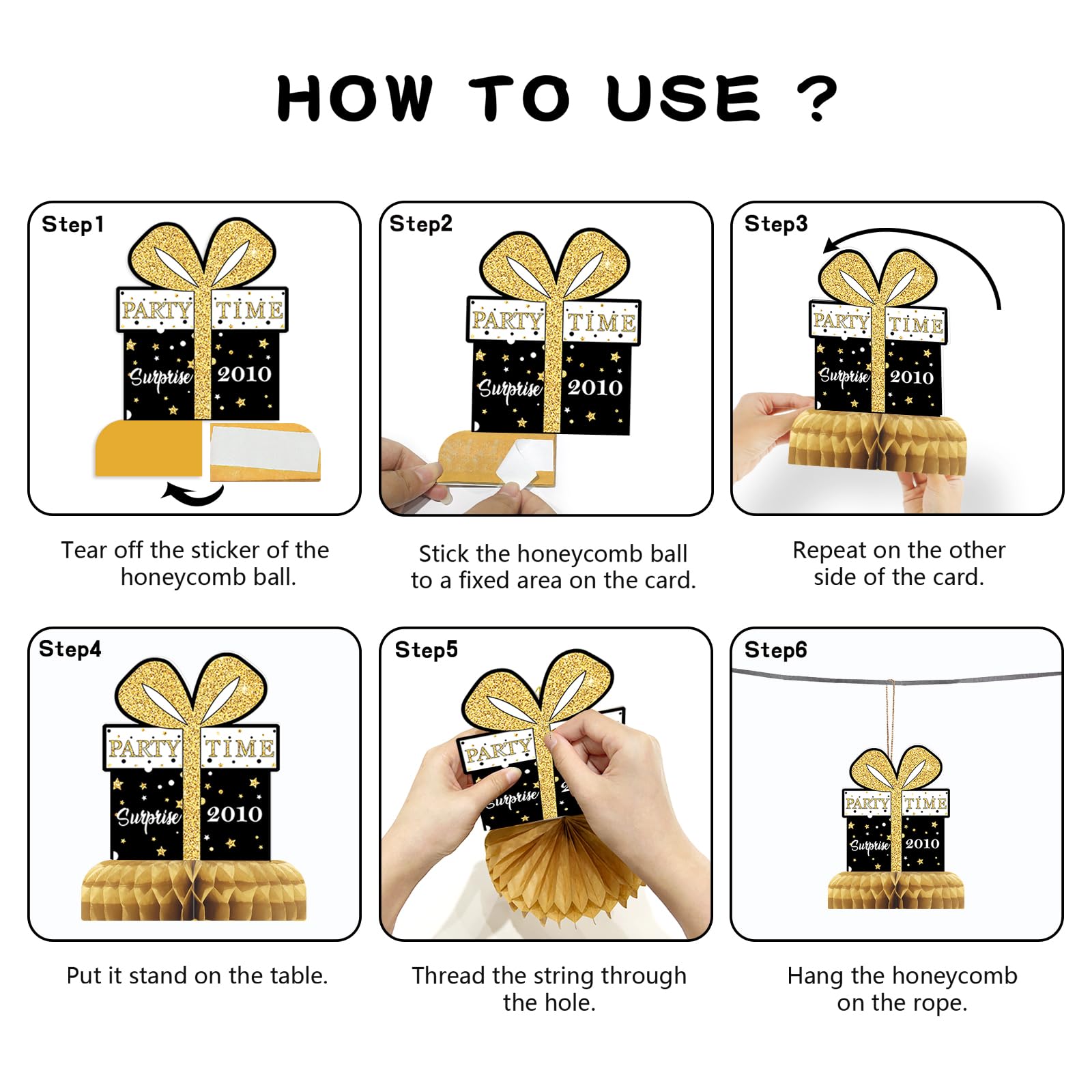 HOW TO USE ?

Step1

PARTY TIME

Surprise 2010

Tear off the sticker of the honeycomb ball.

Step2

PARTY TIME

Surprise 2010

Stick the honeycomb ball to a fixed area on the card.

Step3

PARTY TIME

Surprise 2010

Repeat on the other side of the card.

Step4

PARTY TIME

Surprise 2010

Put it stand on the table.

Step5

PARTY

Surprise

Thread the string through the hole.

Step6

PARTY TIME

Surprise 2010

Hang the honeycomb on the rope.