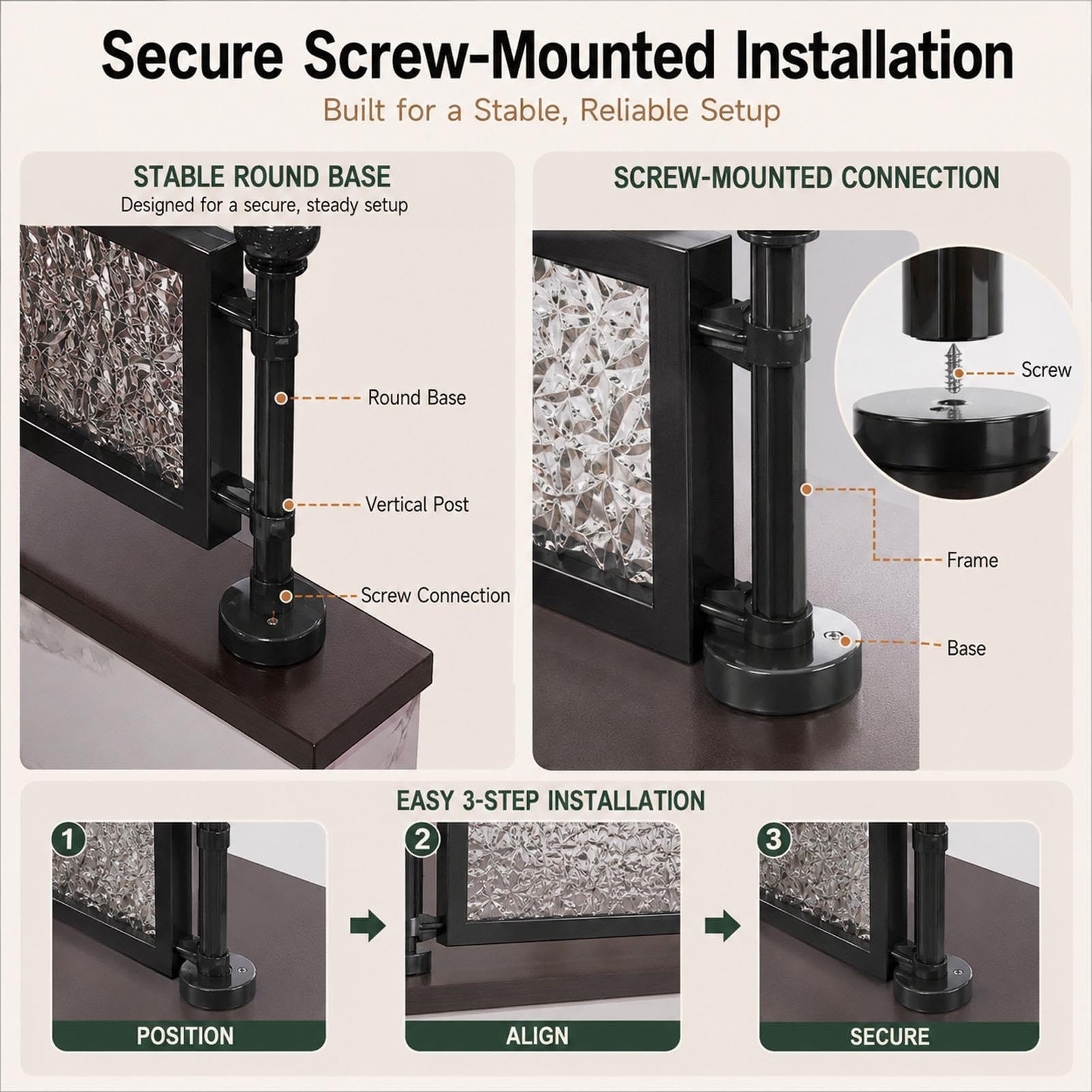 Secure Screw-Mounted Installation
Built for a Stable, Reliable Setup

STABLE ROUND BASE
Designed for a secure, steady setup

Round Base
Vertical Post
Screw Connection

SCREW-MOUNTED CONNECTION

Screw
Frame
Base

EASY 3-STEP INSTALLATION

1
POSITION

2
ALIGN

3
SECURE