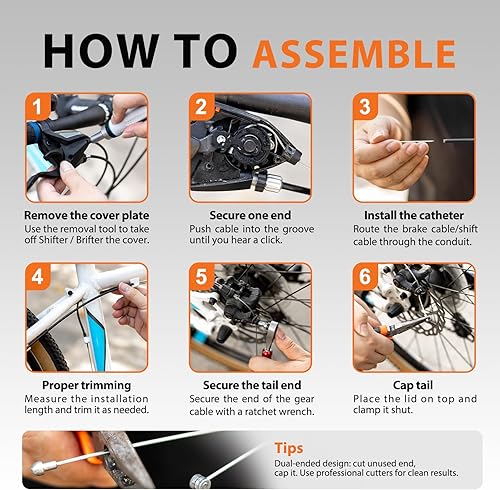 HOW TO ASSEMBLE

1

Remove the cover plate
Use the removal tool to take off Shifter / Brifter the cover.

2

Secure one end
Push cable into the groove until you hear a click.

3

Install the catheter
Route the brake cable/shift cable through the conduit.

4

Proper trimming
Measure the installation length and trim it as needed.

5

Secure the tail end
Secure the end of the gear cable with a ratchet wrench.

6

Cap tail
Place the lid on top and clamp it shut.

Tips
Dual-ended design: cut unused end, cap it. Use professional cutters for clean results.