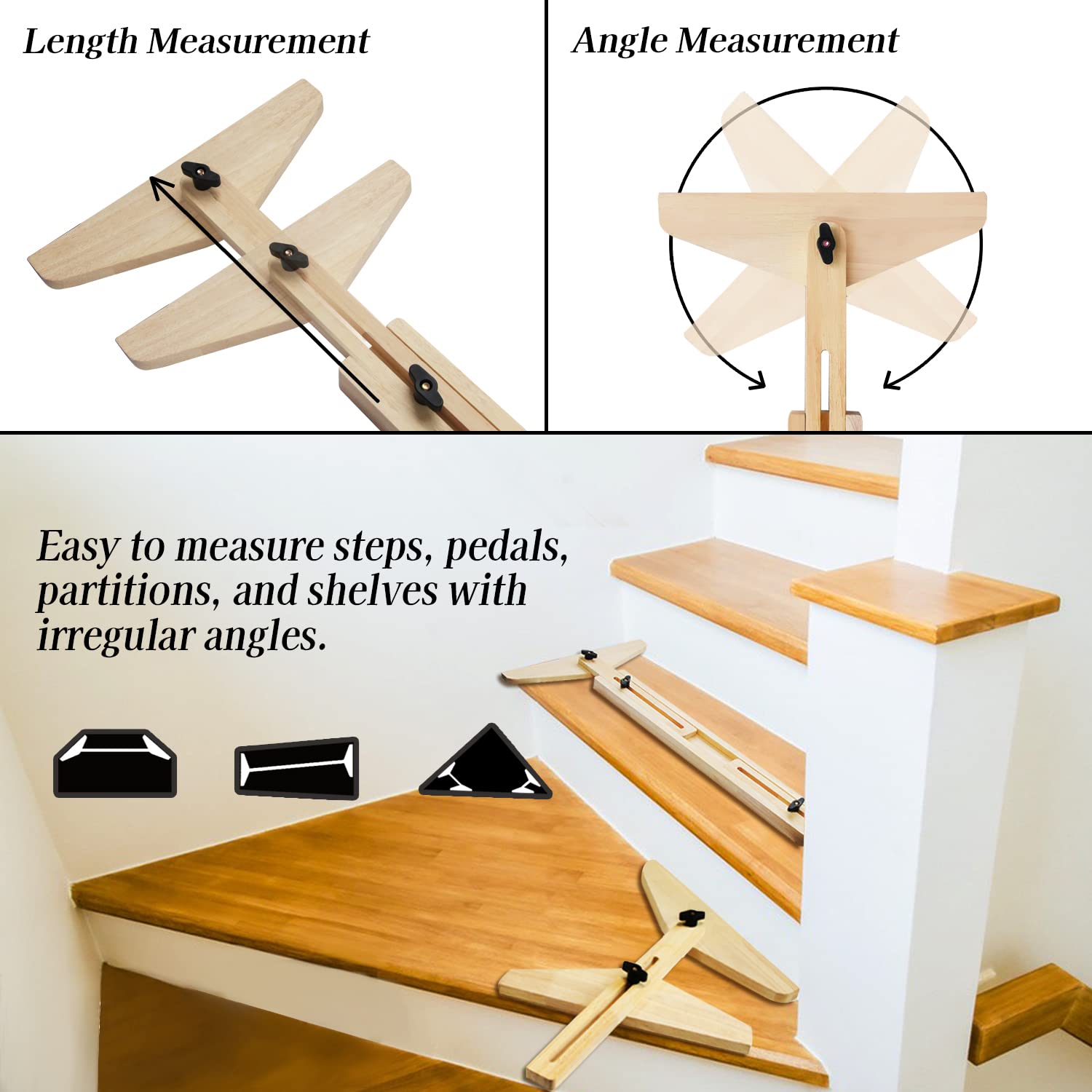 Length Measurement

Angle Measurement

Easy to measure steps, pedals, partitions, and shelves with irregular angles.