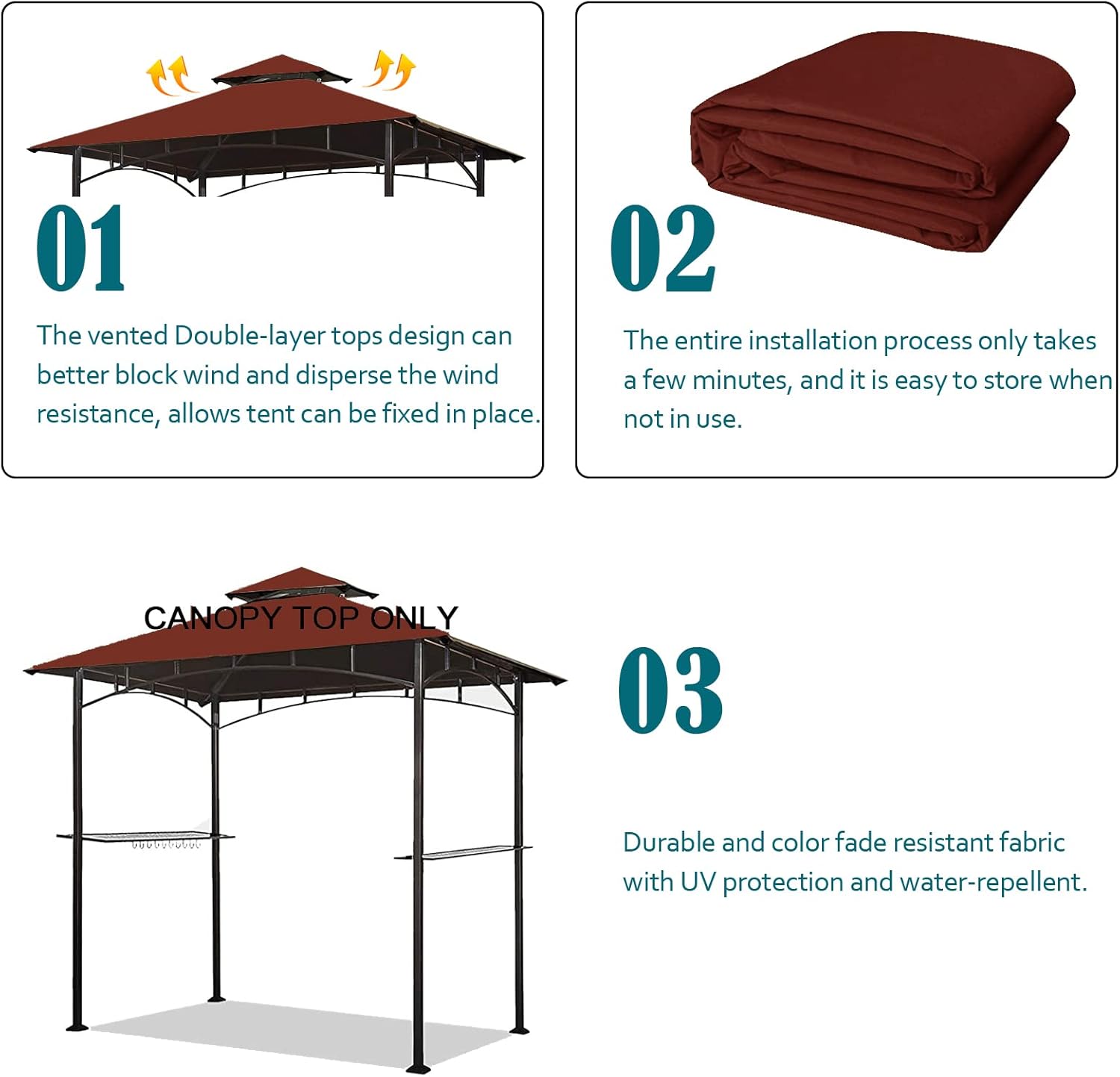 01

The vented Double-layer tops design can better block wind and disperse the wind resistance, allows tent can be fixed in place.

02

The entire installation process only takes a few minutes, and it is easy to store when not in use.

CANOPY TOP ONLY

03

Durable and color fade resistant fabric with UV protection and water-repellent.