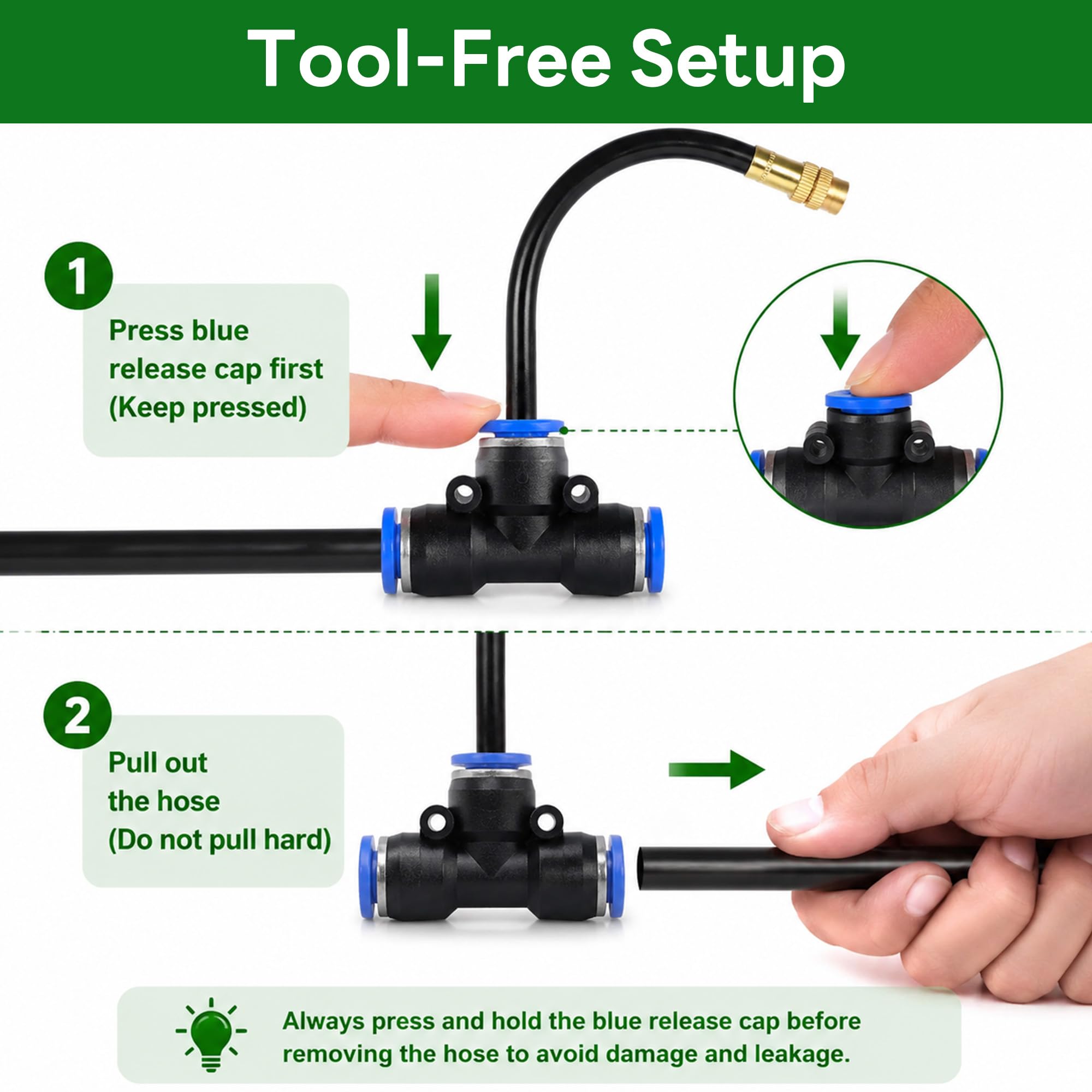 Tool-Free Setup

1

Press blue release cap first (Keep pressed)

2

Pull out the hose (Do not pull hard)

Always press and hold the blue release cap before removing the hose to avoid damage and leakage.