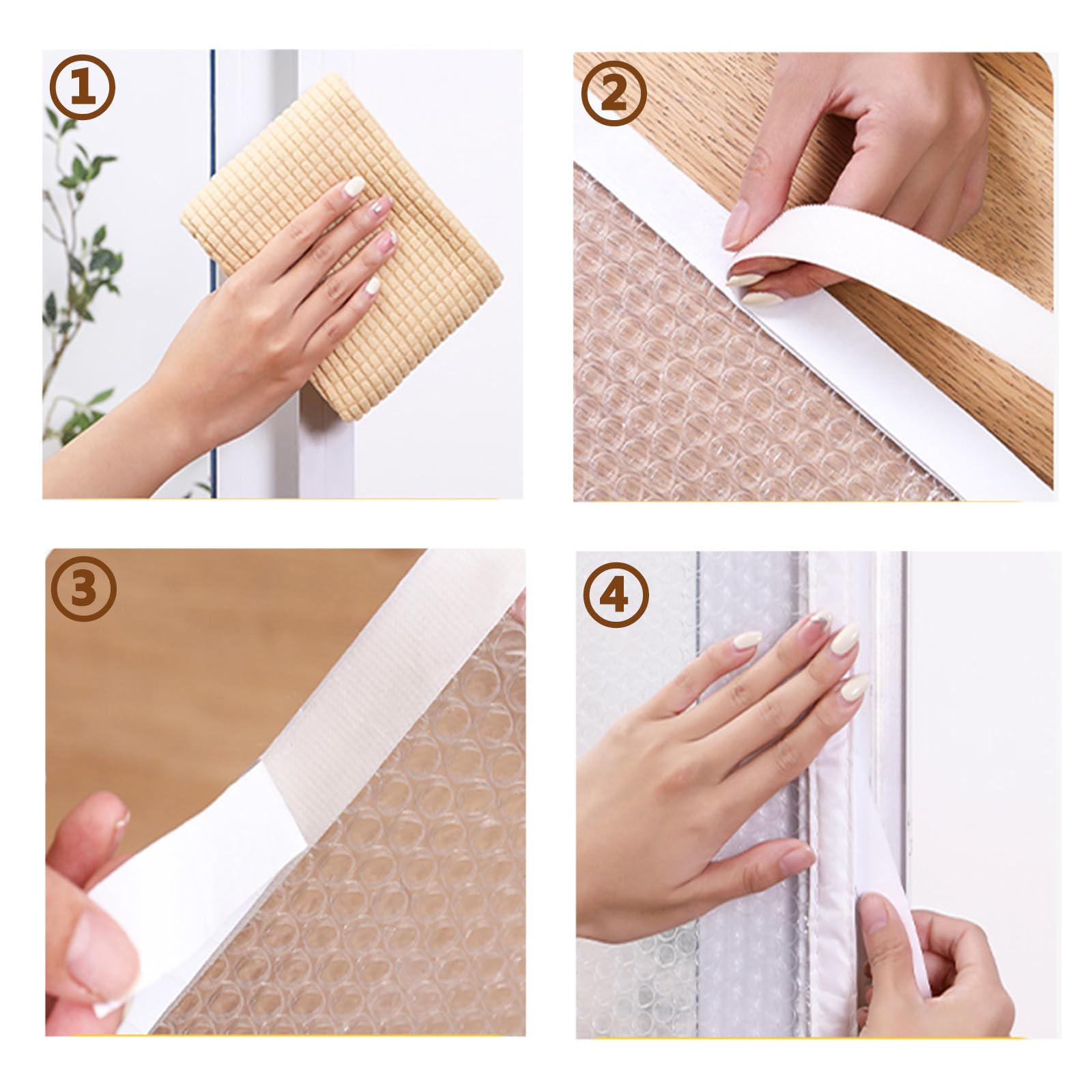 ①

②

③

④