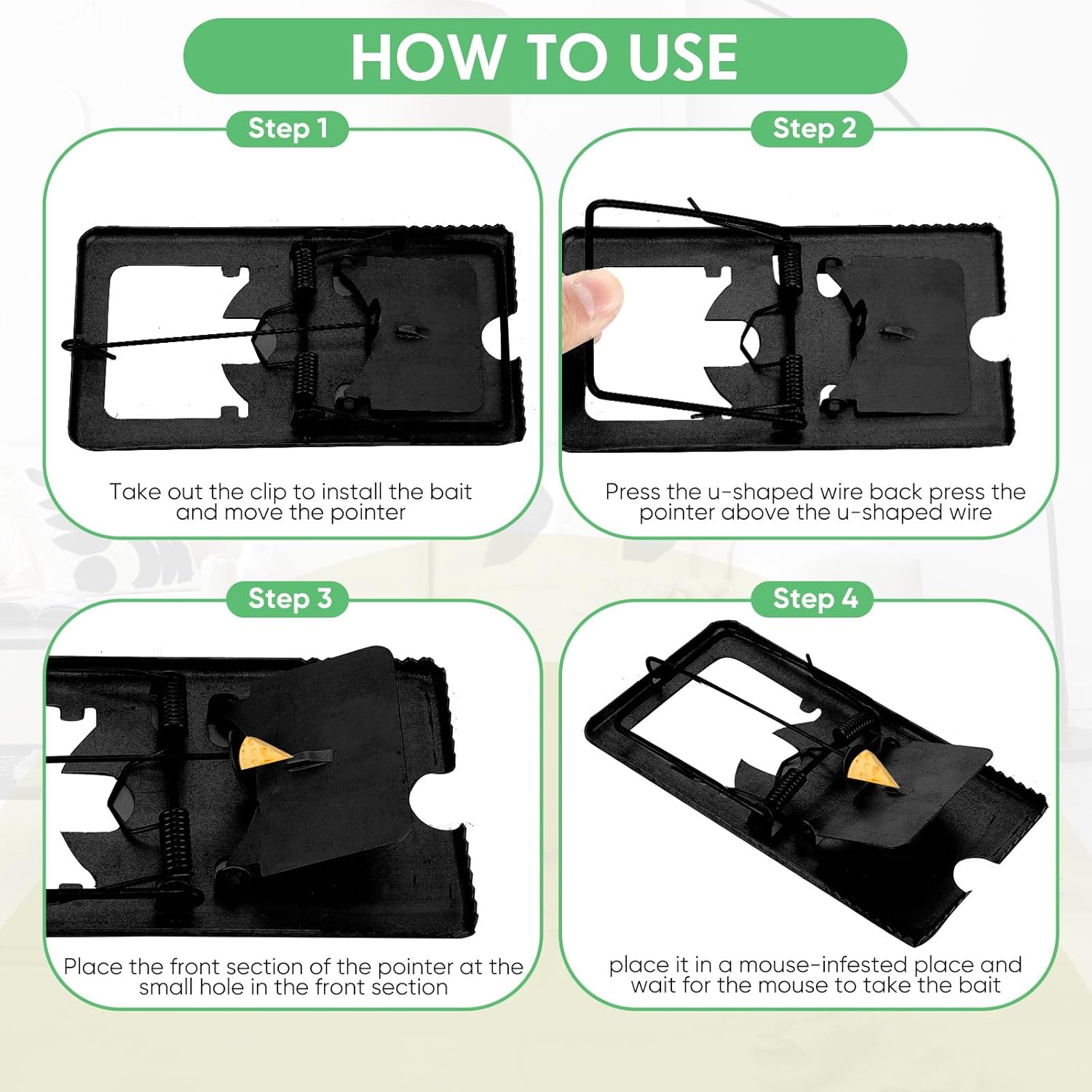 HOW TO USE

Step 1

Take out the clip to install the bait and move the pointer

Step 2

Press the u-shaped wire back press the pointer above the u-shaped wire

Step 3

Place the front section of the pointer at the small hole in the front section

Step 4

place it in a mouse-infested place and wait for the mouse to take the bait