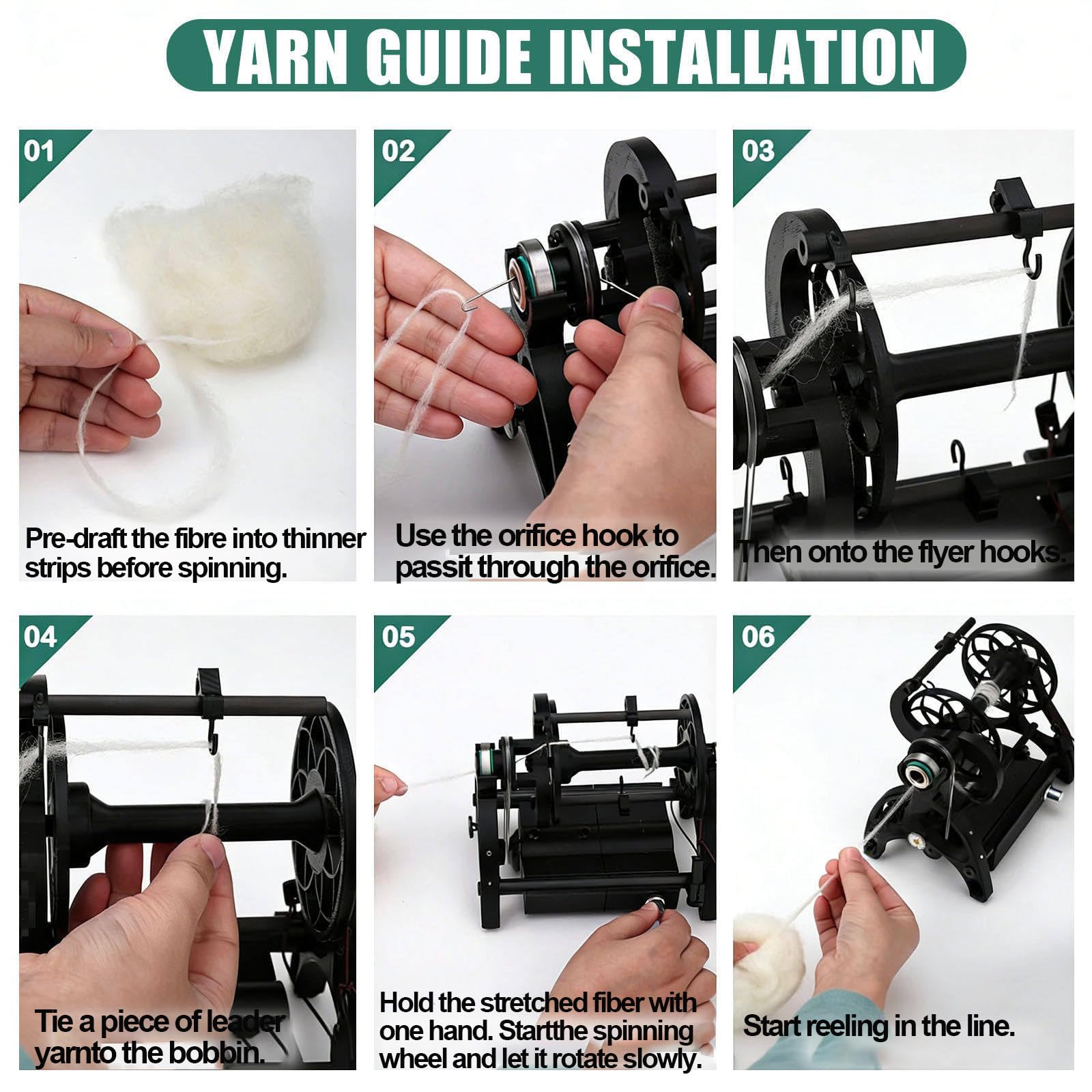 YARN GUIDE INSTALLATION

01

Pre-draft the fibre into thinner strips before spinning.

02

Use the orifice hook to passit through the orifice.

03

Then onto the flyer hooks.

04

Tie a piece of leader yarnto the bobbin.

05

Hold the stretched fiber with one hand. Startthe spinning wheel and let it rotate slowly.

06

Start reeling in the line.