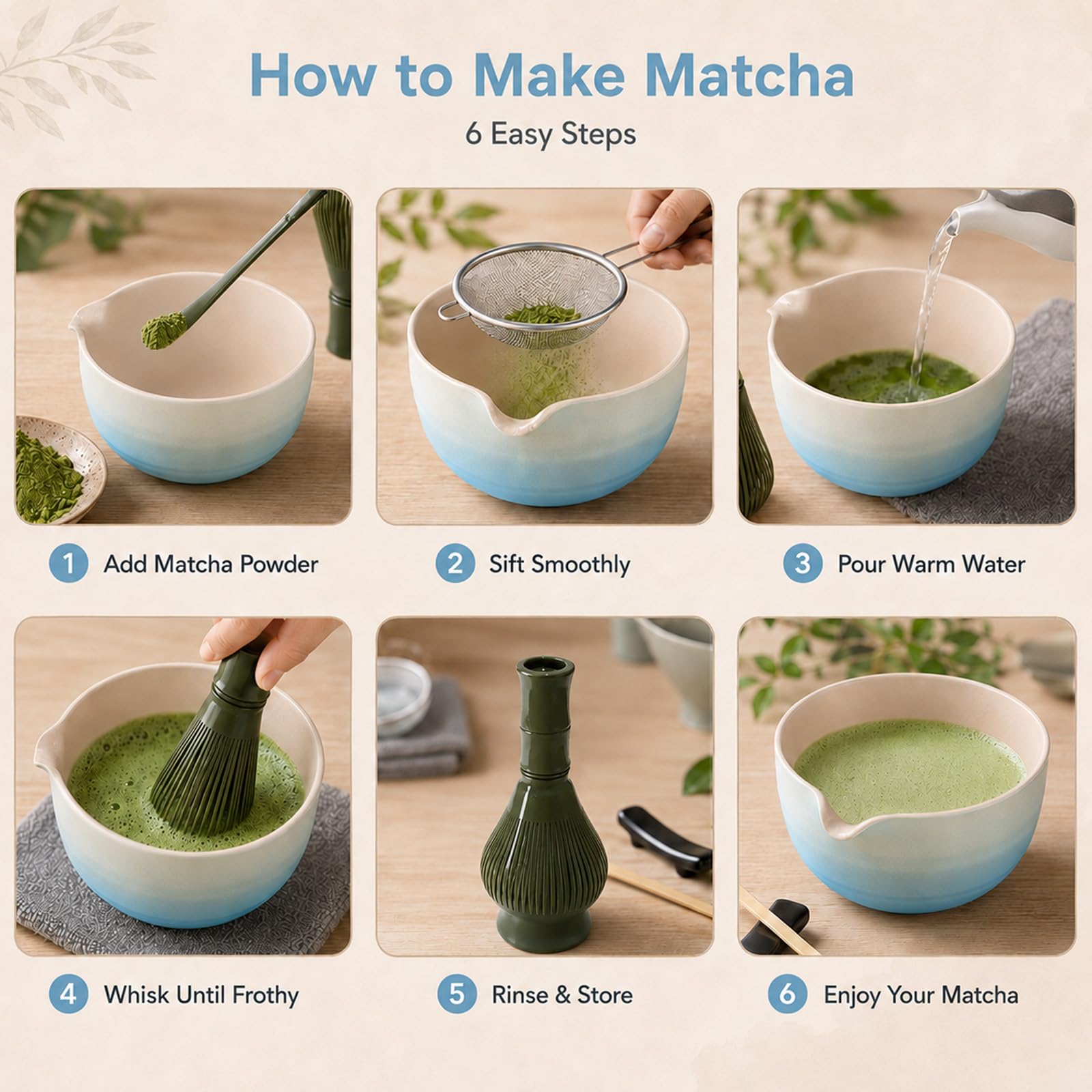 How to Make Matcha

6 Easy Steps

1 Add Matcha Powder

2 Sift Smoothly

3 Pour Warm Water

4 Whisk Until Frothy

5 Rinse & Store

6 Enjoy Your Matcha