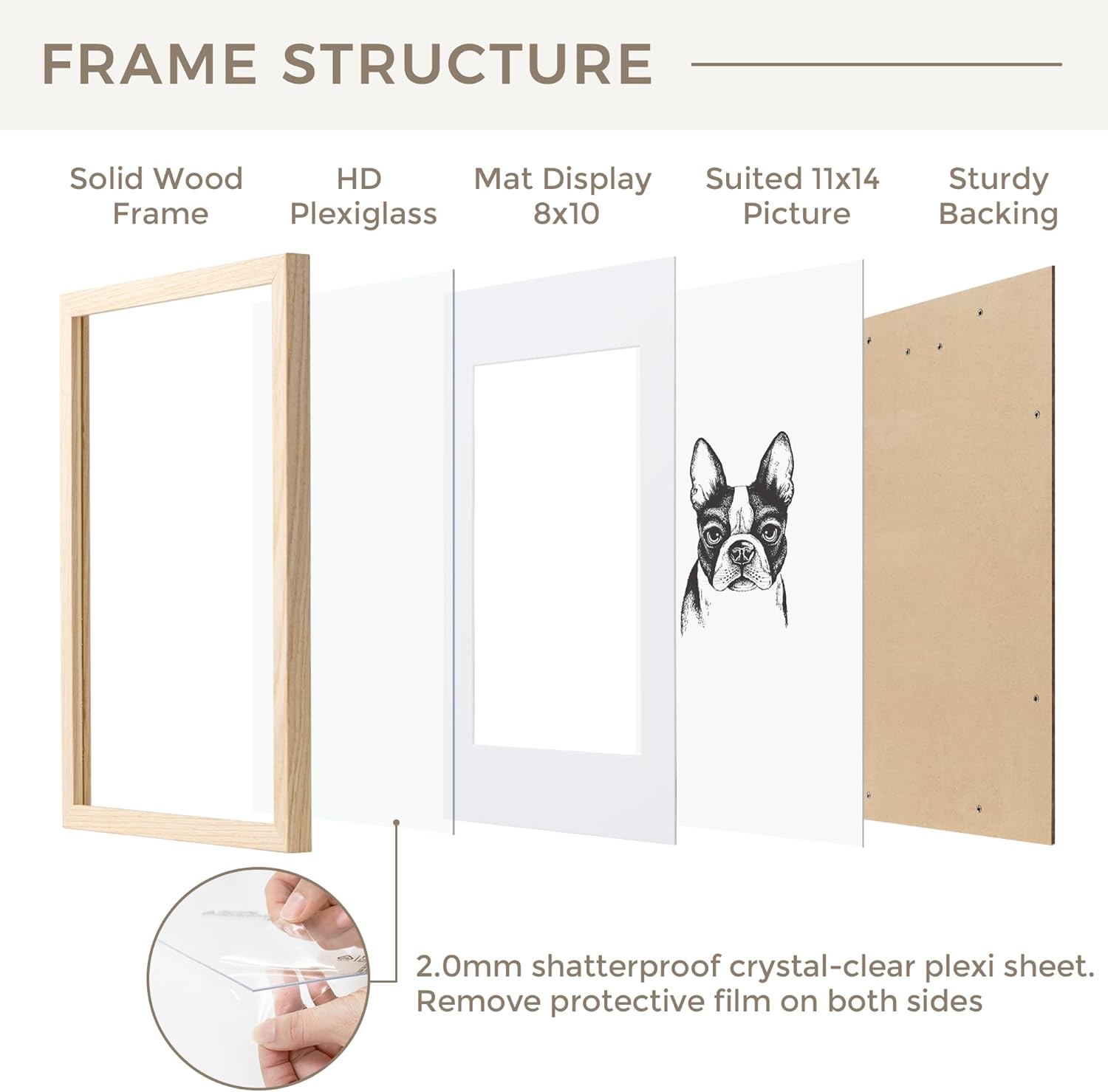 FRAME STRUCTURE

Solid Wood Frame

HD Plexiglass

Mat Display 8x10

Suited 11x14 Picture

Sturdy Backing

2.0mm shatterproof crystal-clear plexi sheet. Remove protective film on both sides