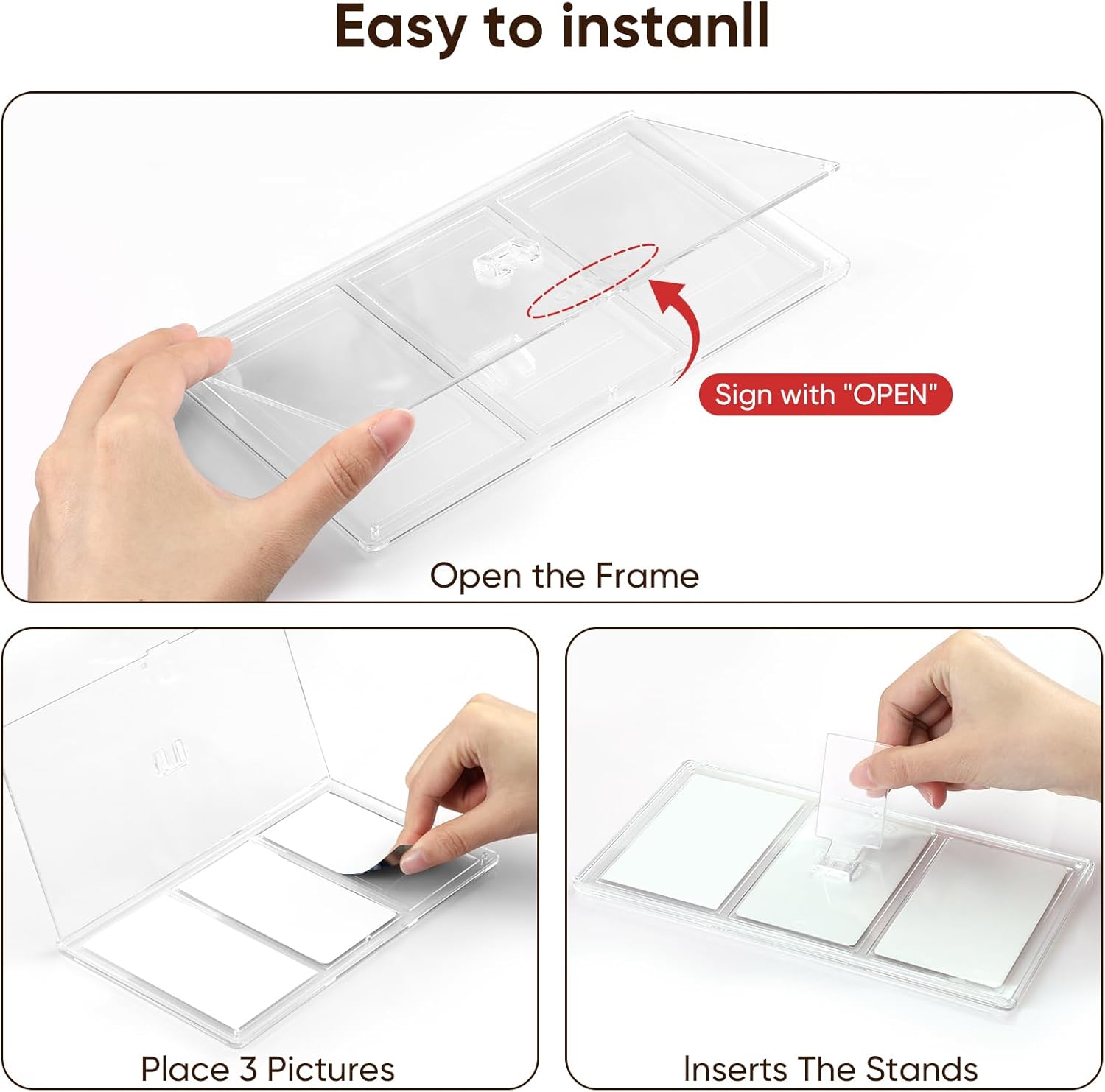 Easy to instanll

Sign with "OPEN"

Open the Frame

Place 3 Pictures

Inserts The Stands