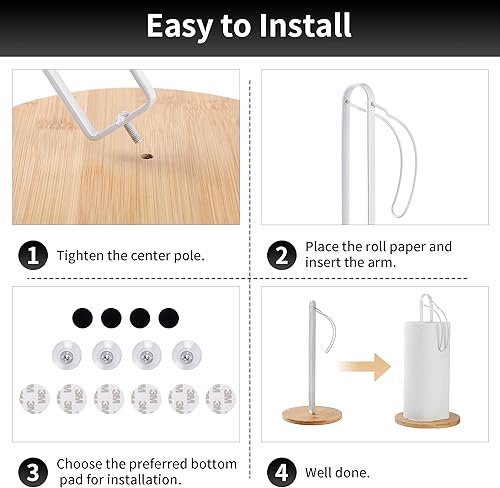 Easy to Install

1 Tighten the center pole.

2 Place the roll paper and insert the arm.

3M 3M 3M 3M 3M 3M

3 Choose the preferred bottom pad for installation.

4 Well done.