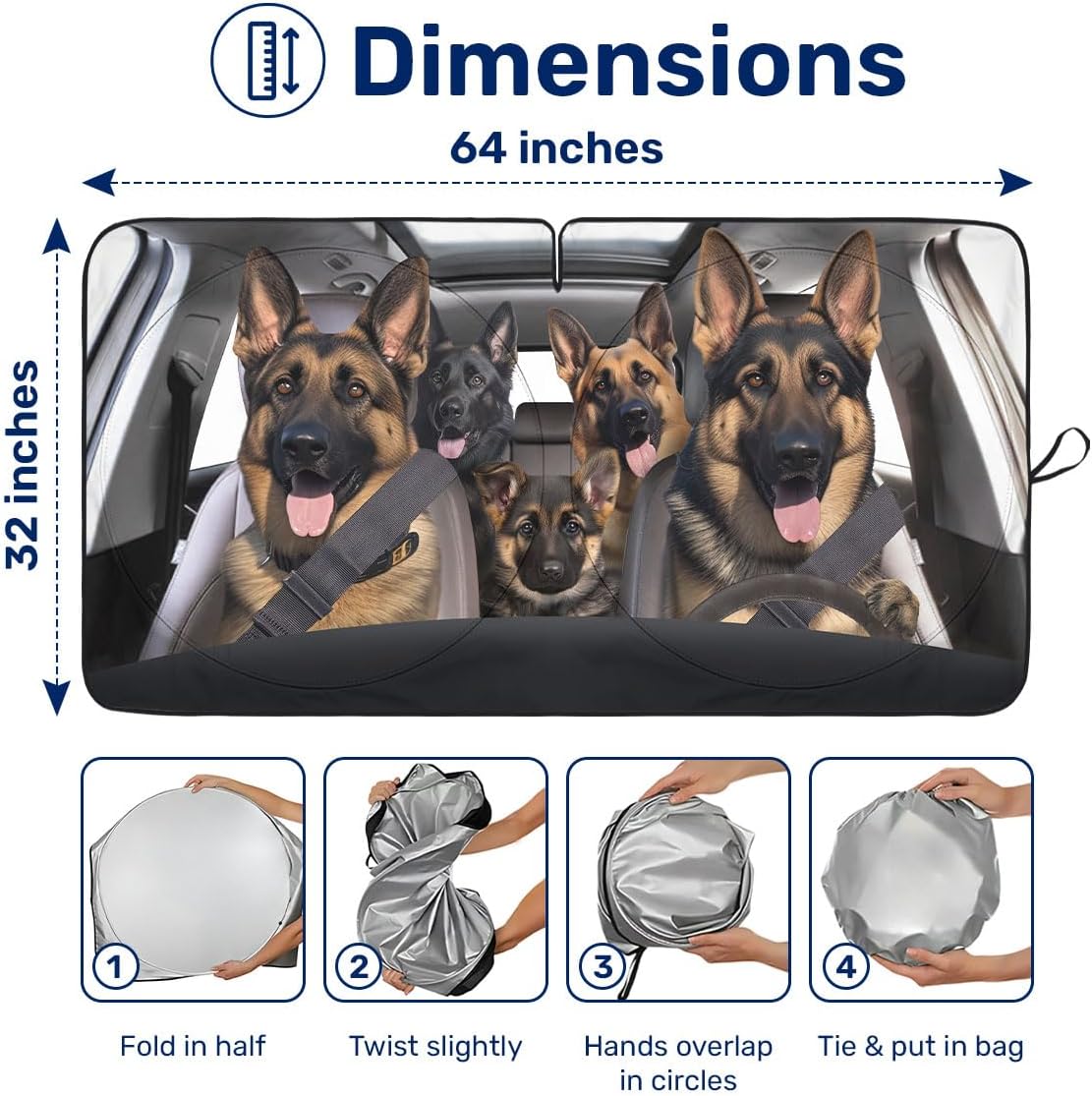 Dimensions

64 inches

32 inches

1
Fold in half

2
Twist slightly

3
Hands overlap in circles

4
Tie & put in bag