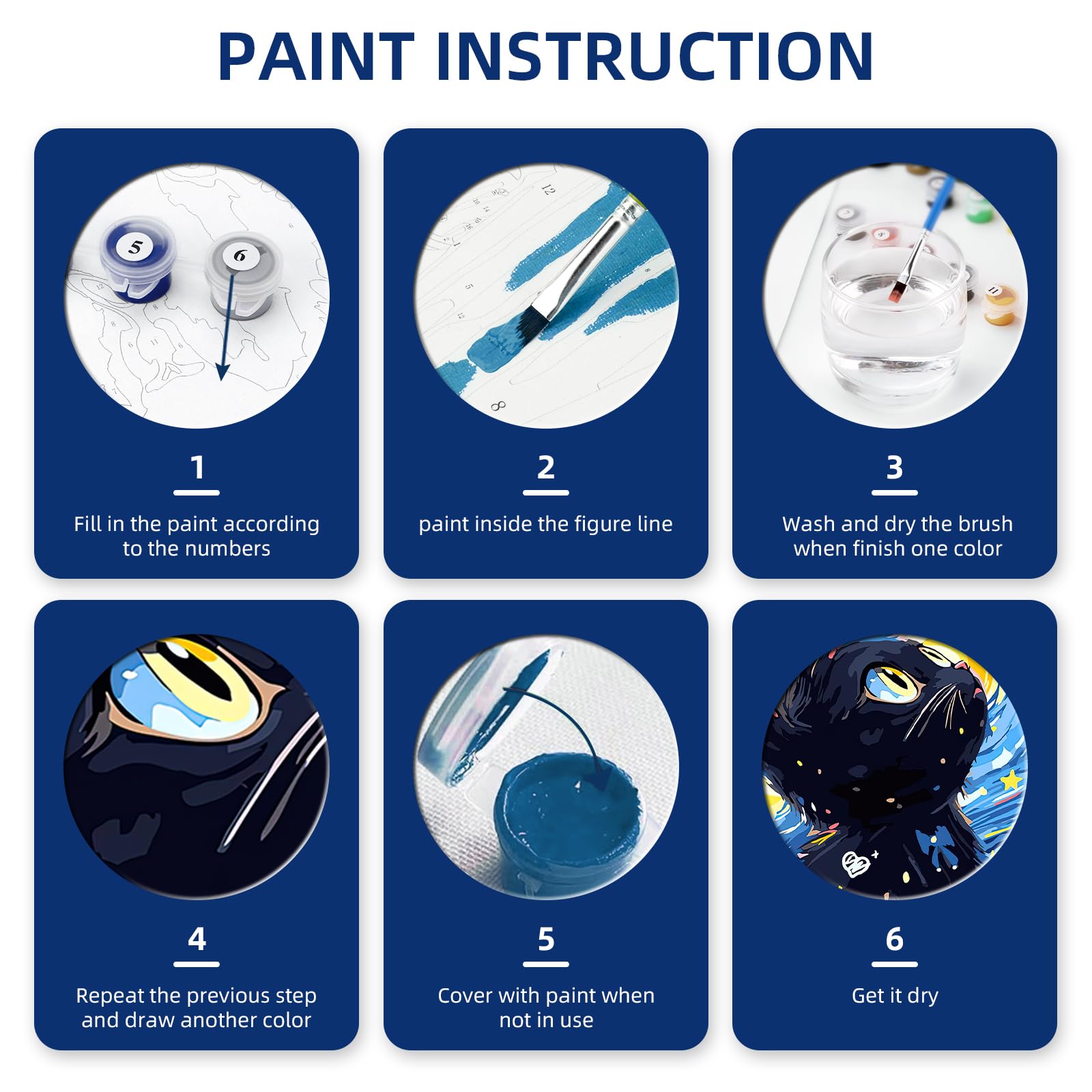 PAINT INSTRUCTION

5
6

1
Fill in the paint according to the numbers

12
8

2
paint inside the figure line

3
Wash and dry the brush when finish one color

4
Repeat the previous step and draw another color

5
Cover with paint when not in use

6
Get it dry