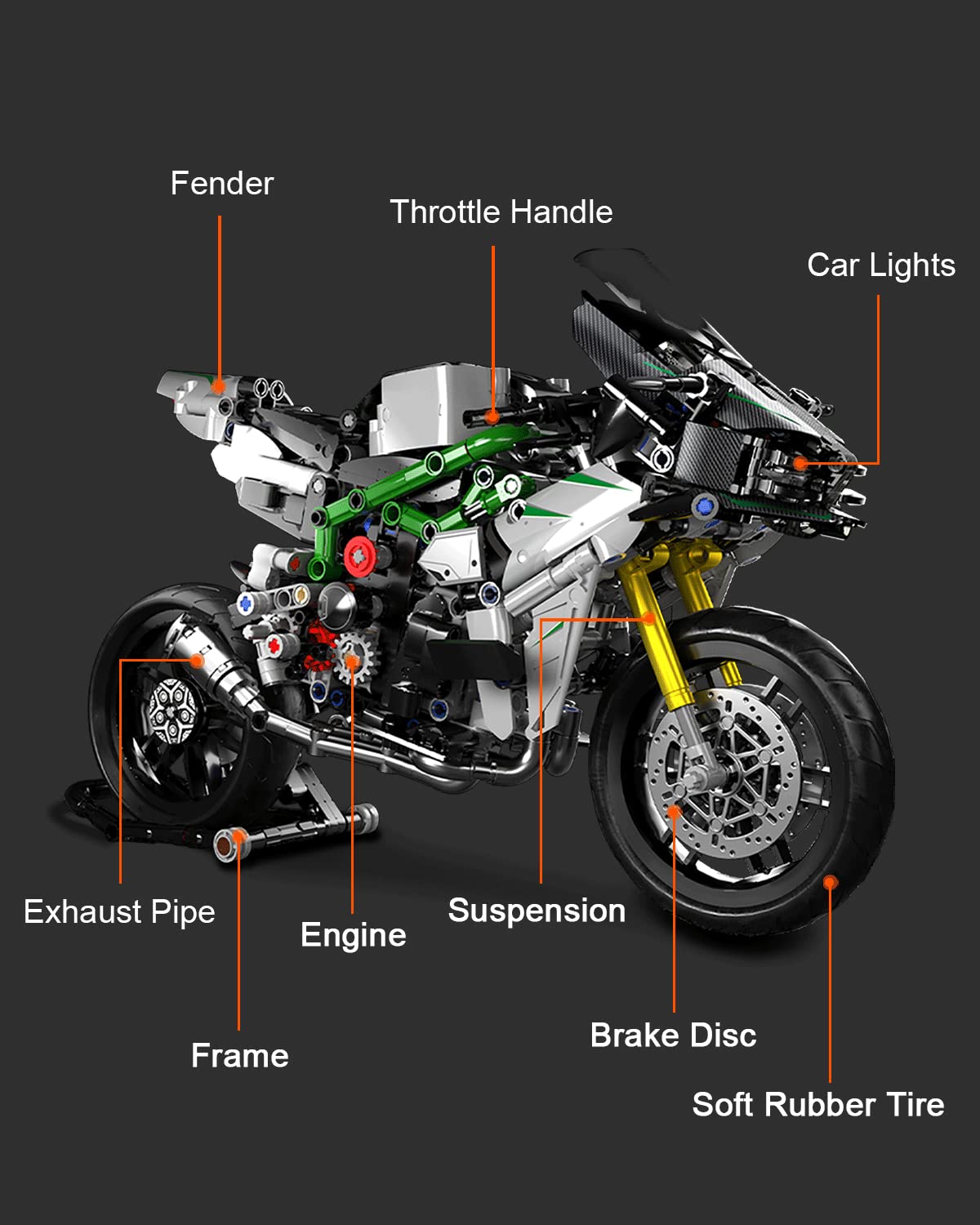 Fender

Throttle Handle

Car Lights

Exhaust Pipe

Engine

Suspension

Frame

Brake Disc

Soft Rubber Tire