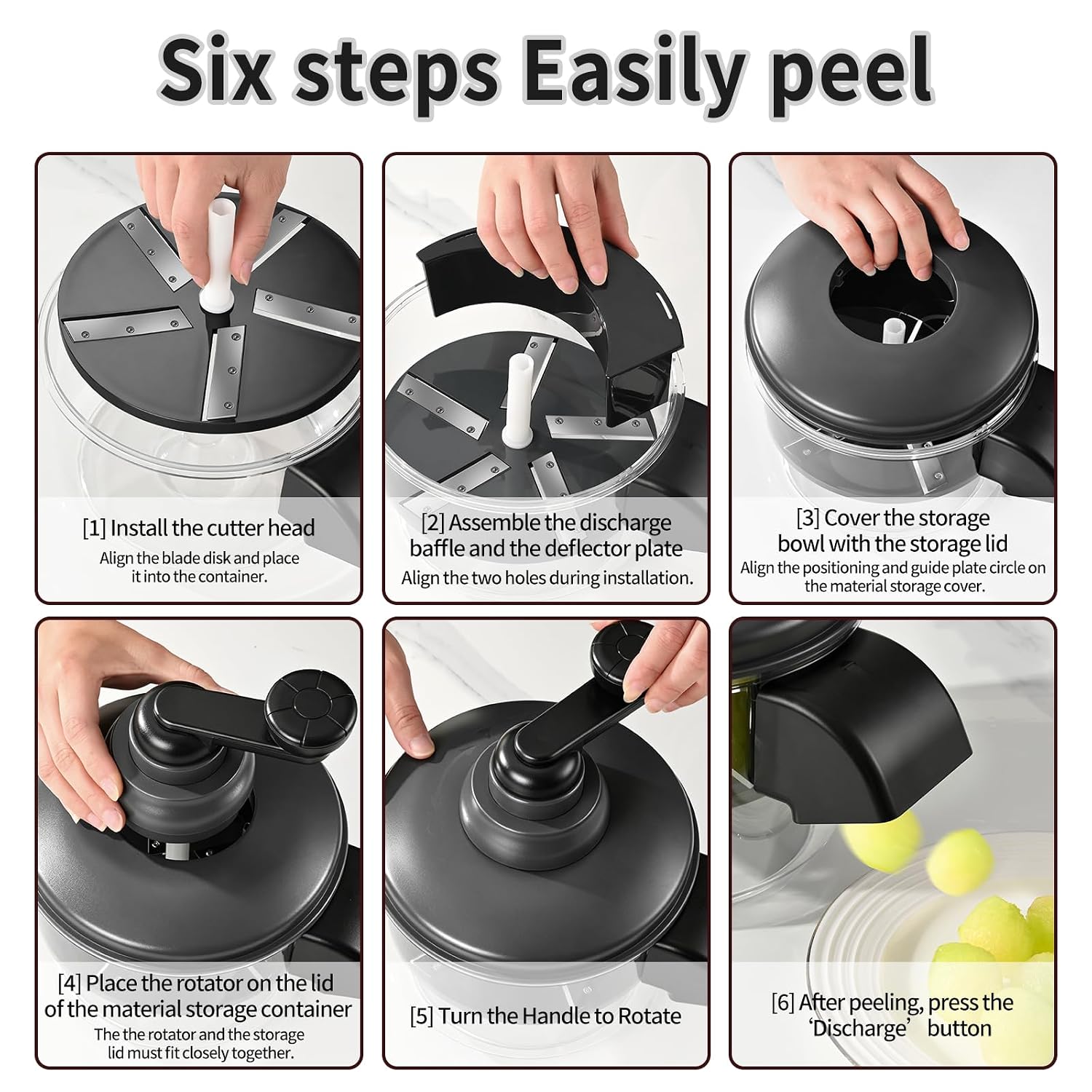 Six steps Easily peel

[1] Install the cutter head
Align the blade disk and place it into the container.

[2] Assemble the discharge baffle and the deflector plate
Align the two holes during installation.

[3] Cover the storage bowl with the storage lid
Align the positioning and guide plate circle on the material storage cover.

[4] Place the rotator on the lid of the material storage container
The the rotator and the storage lid must fit closely together.

[5] Turn the Handle to Rotate

[6] After peeling, press the 'Discharge' button