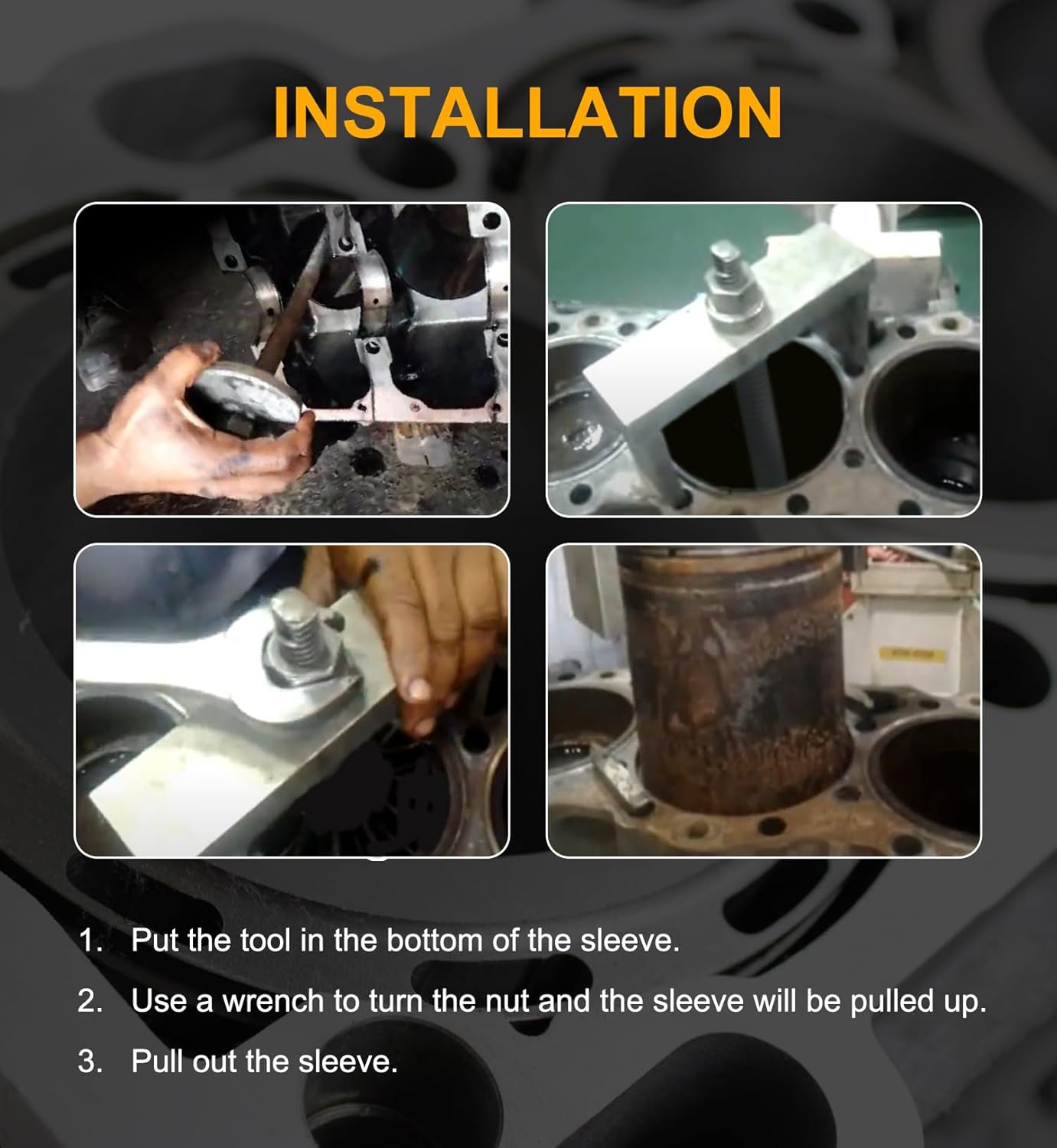 INSTALLATION

1. Put the tool in the bottom of the sleeve.

2. Use a wrench to turn the nut and the sleeve will be pulled up.

3. Pull out the sleeve.