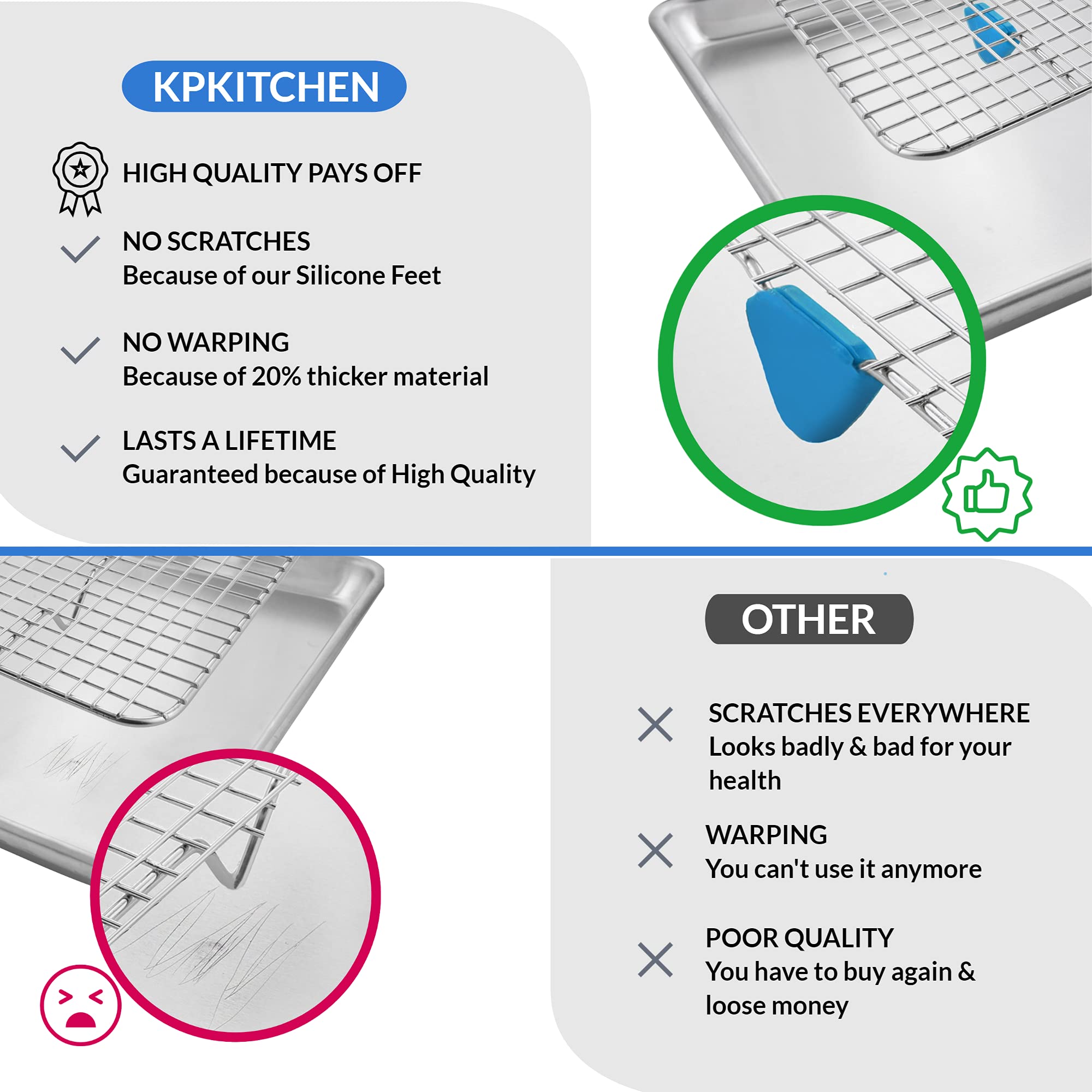 KPKITCHEN

HIGH QUALITY PAYS OFF

NO SCRATCHES
Because of our Silicone Feet

NO WARPING
Because of 20% thicker material

LASTS A LIFETIME
Guaranteed because of High Quality

OTHER

SCRATCHES EVERYWHERE
Looks badly & bad for your health

WARPING
You can't use it anymore

POOR QUALITY
You have to buy again & loose money