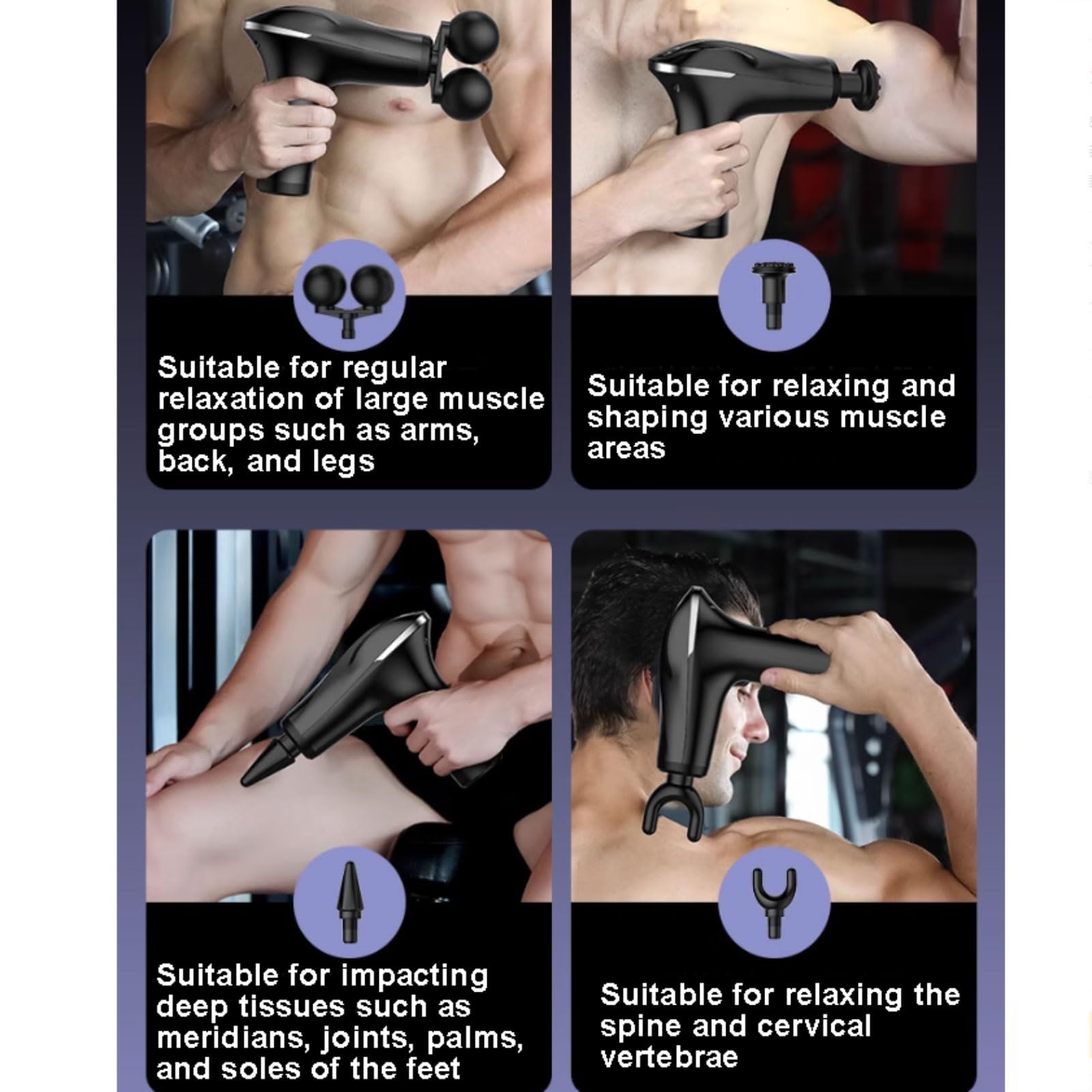 Suitable for regular relaxation of large muscle groups such as arms, back, and legs

Suitable for relaxing and shaping various muscle areas

Suitable for impacting deep tissues such as meridians, joints, palms, and soles of the feet

Suitable for relaxing the spine and cervical vertebrae