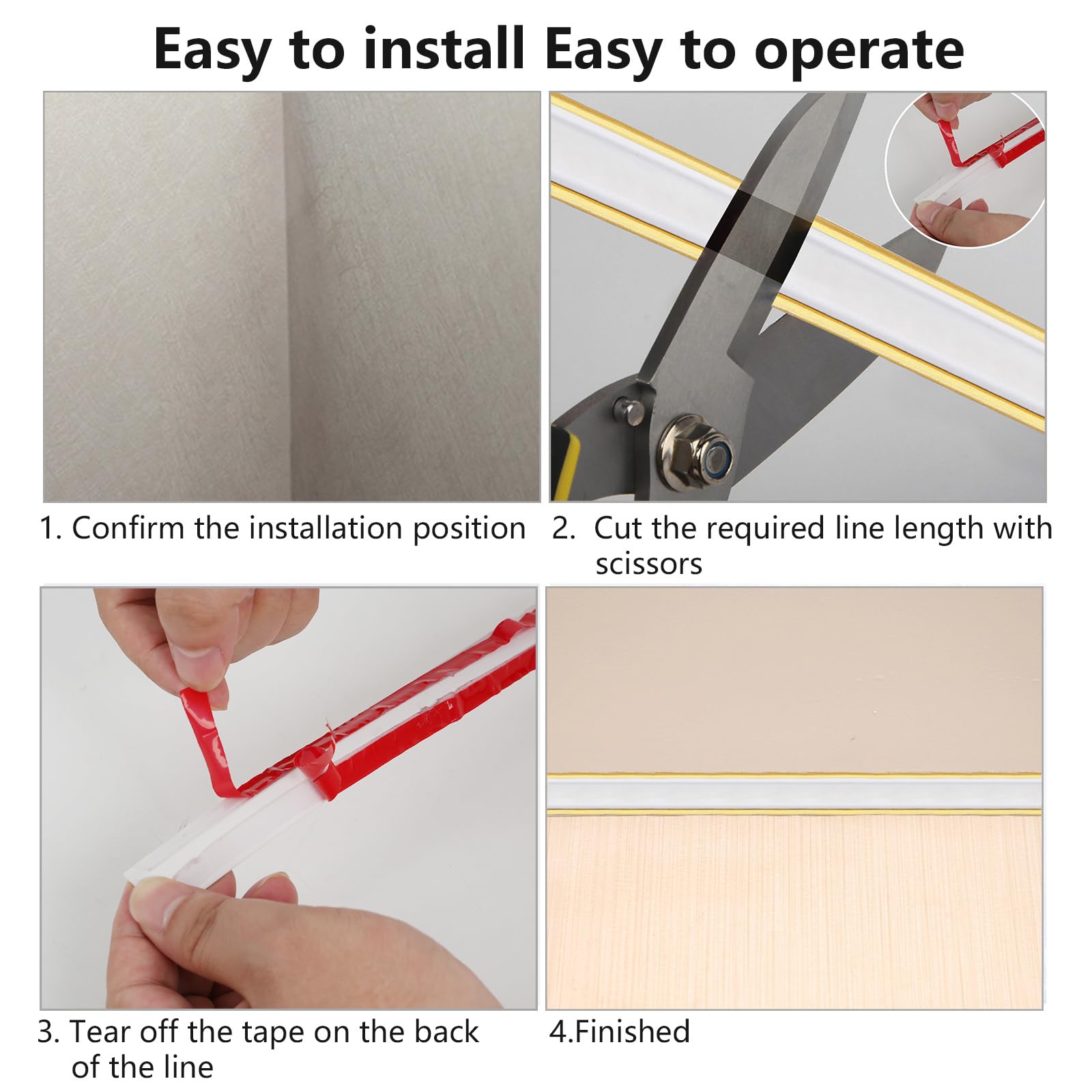 Easy to install Easy to operate

1. Confirm the installation position

2. Cut the required line length with scissors

3. Tear off the tape on the back of the line

4.Finished