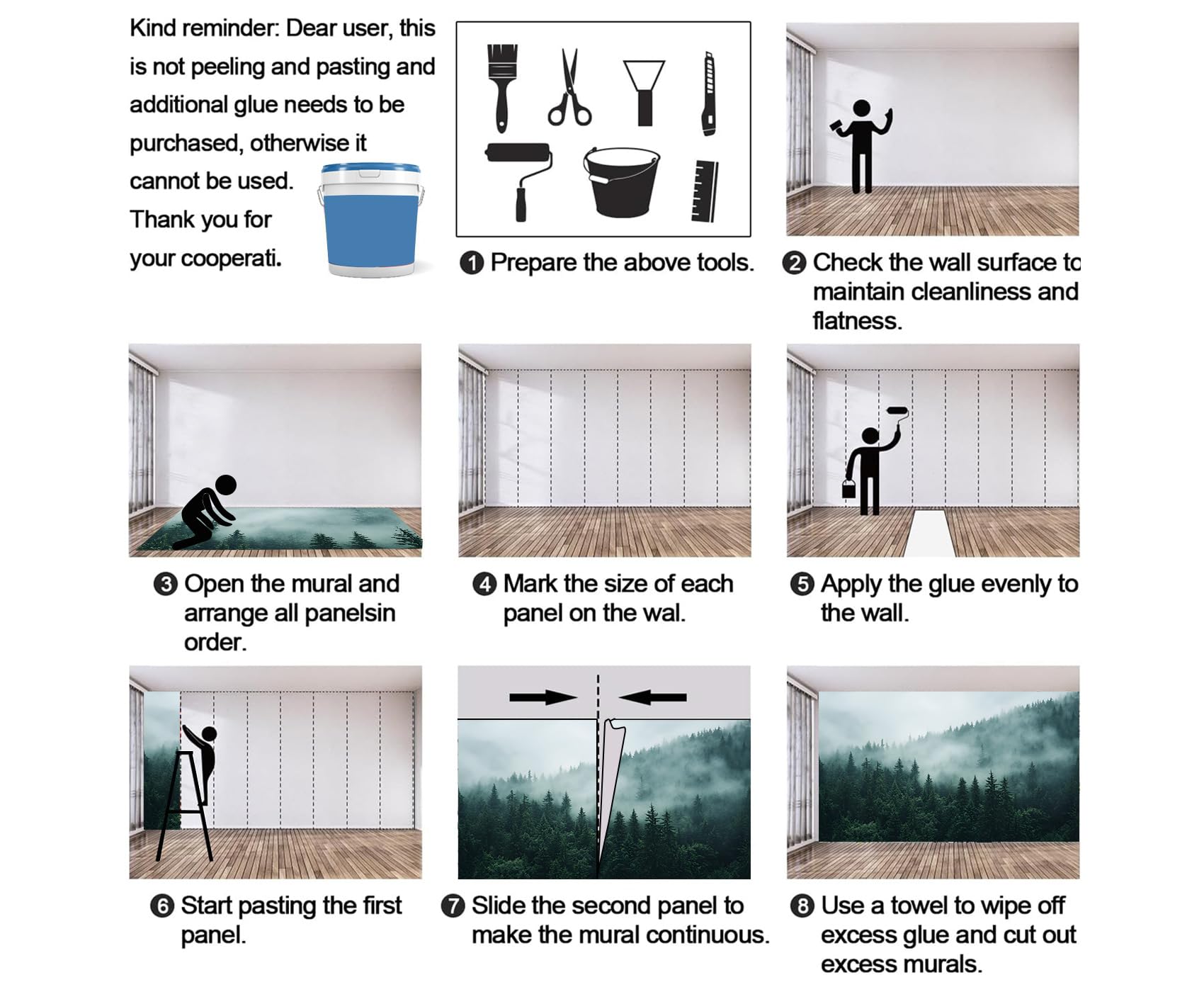 Kind reminder: Dear user, this is not peeling and pasting and additional glue needs to be purchased, otherwise it cannot be used. Thank you for your cooperati.

❶ Prepare the above tools.

❷ Check the wall surface to maintain cleanliness and flatness.

❸ Open the mural and arrange all panelsin order.

❹ Mark the size of each panel on the wal.

❺ Apply the glue evenly to the wall.

❻ Start pasting the first panel.

❼ Slide the second panel to make the mural continuous.

❽ Use a towel to wipe off excess glue and cut out excess murals.