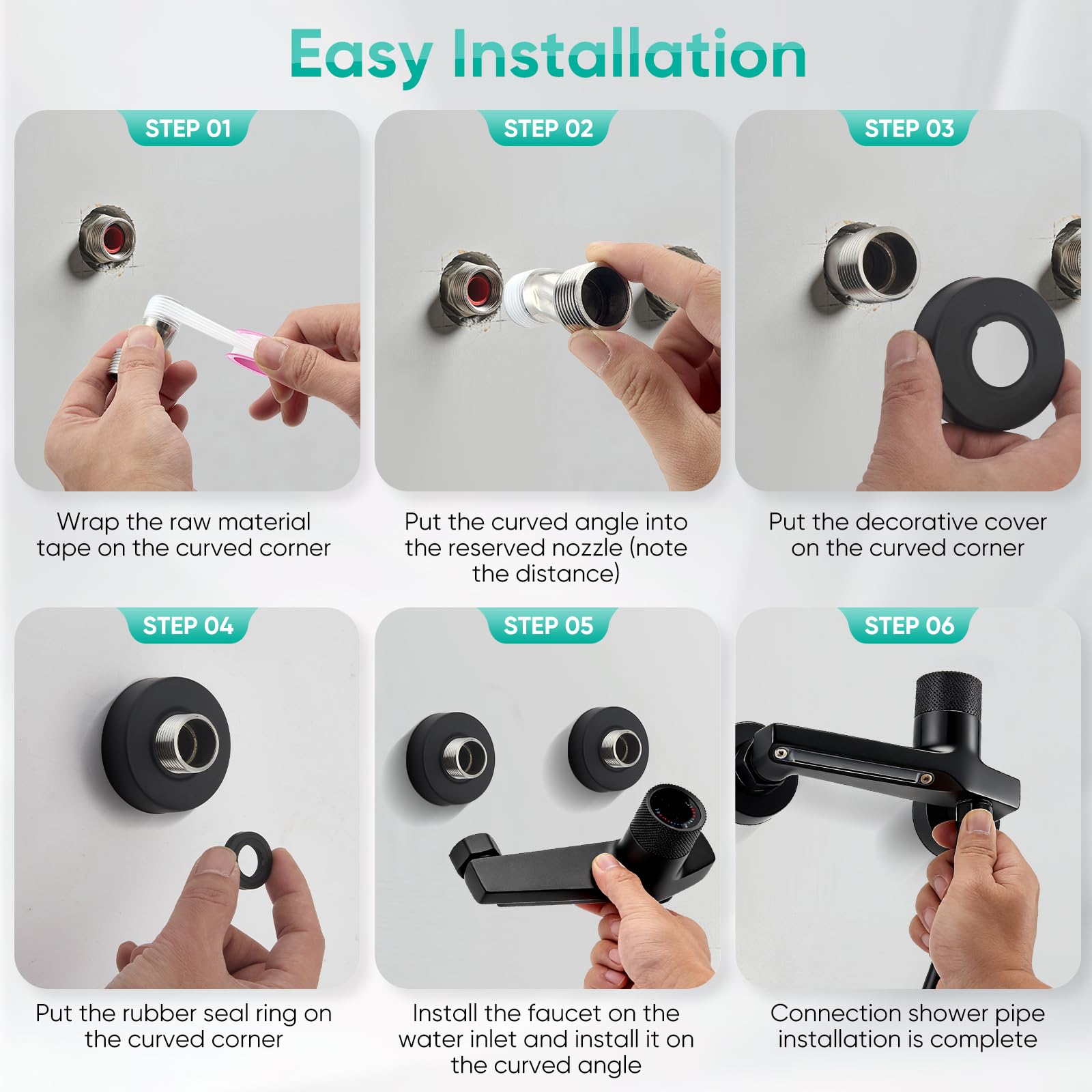 Easy Installation

STEP 01

Wrap the raw material tape on the curved corner

STEP 02

Put the curved angle into the reserved nozzle (note the distance)

STEP 03

Put the decorative cover on the curved corner

STEP 04

Put the rubber seal ring on the curved corner

STEP 05

Install the faucet on the water inlet and install it on the curved angle

STEP 06

Connection shower pipe installation is complete