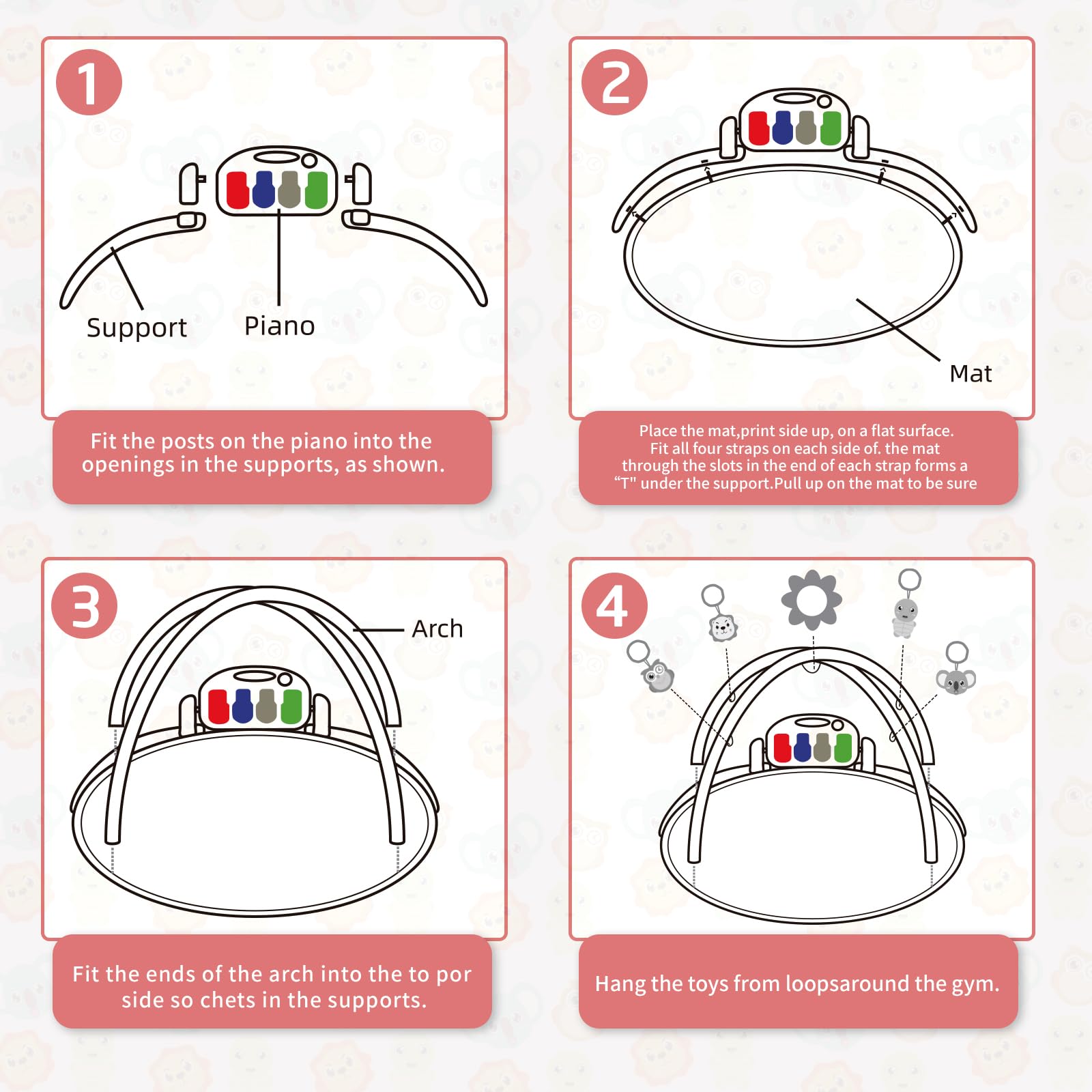 1

Support

Piano

Fit the posts on the piano into the openings in the supports, as shown.

2

Mat

Place the mat,print side up, on a flat surface. Fit all four straps on each side of. the mat through the slots in the end of each strap forms a “T" under the support.Pull up on the mat to be sure

3

Arch

Fit the ends of the arch into the to por side so chets in the supports.

4

Hang the toys from loopsaround the gym.