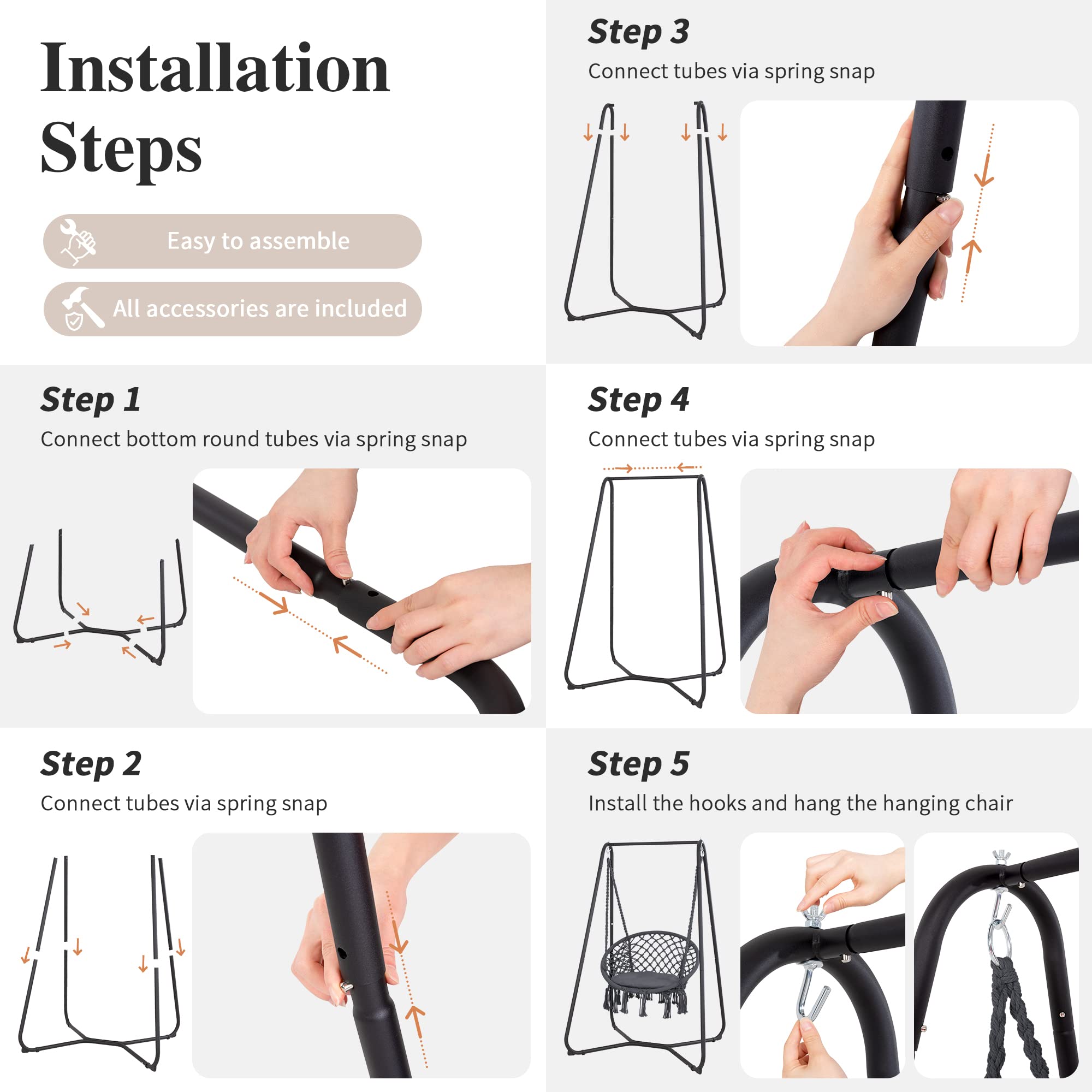 Installation Steps

Easy to assemble

All accessories are included

Step 1

Connect bottom round tubes via spring snap

Step 2

Connect tubes via spring snap

Step 3

Connect tubes via spring snap

Step 4

Connect tubes via spring snap

Step 5

Install the hooks and hang the hanging chair