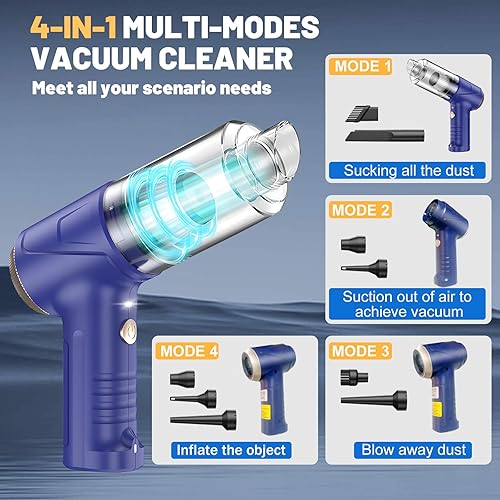 4-IN-1 MULTI-MODES VACUUM CLEANER

Meet all your scenario needs

MODE 1

Sucking all the dust

MODE 2

Suction out of air to achieve vacuum

MODE 4

Inflate the object

MODE 3

Blow away dust