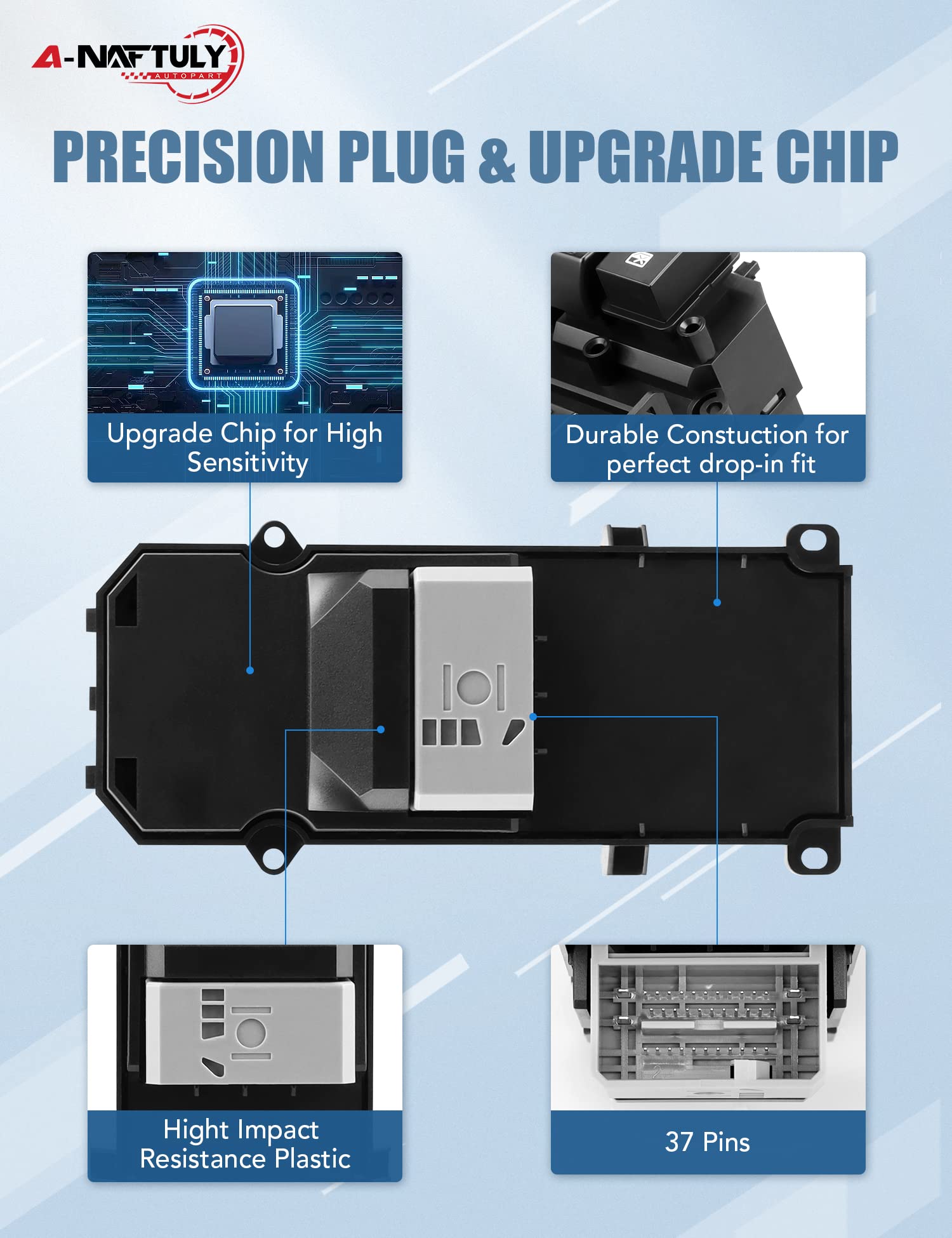 A-NAFTULY
AUTOPART

PRECISION PLUG & UPGRADE CHIP

Upgrade Chip for High Sensitivity

Durable Constuction for perfect drop-in fit

Hight Impact Resistance Plastic

37 Pins