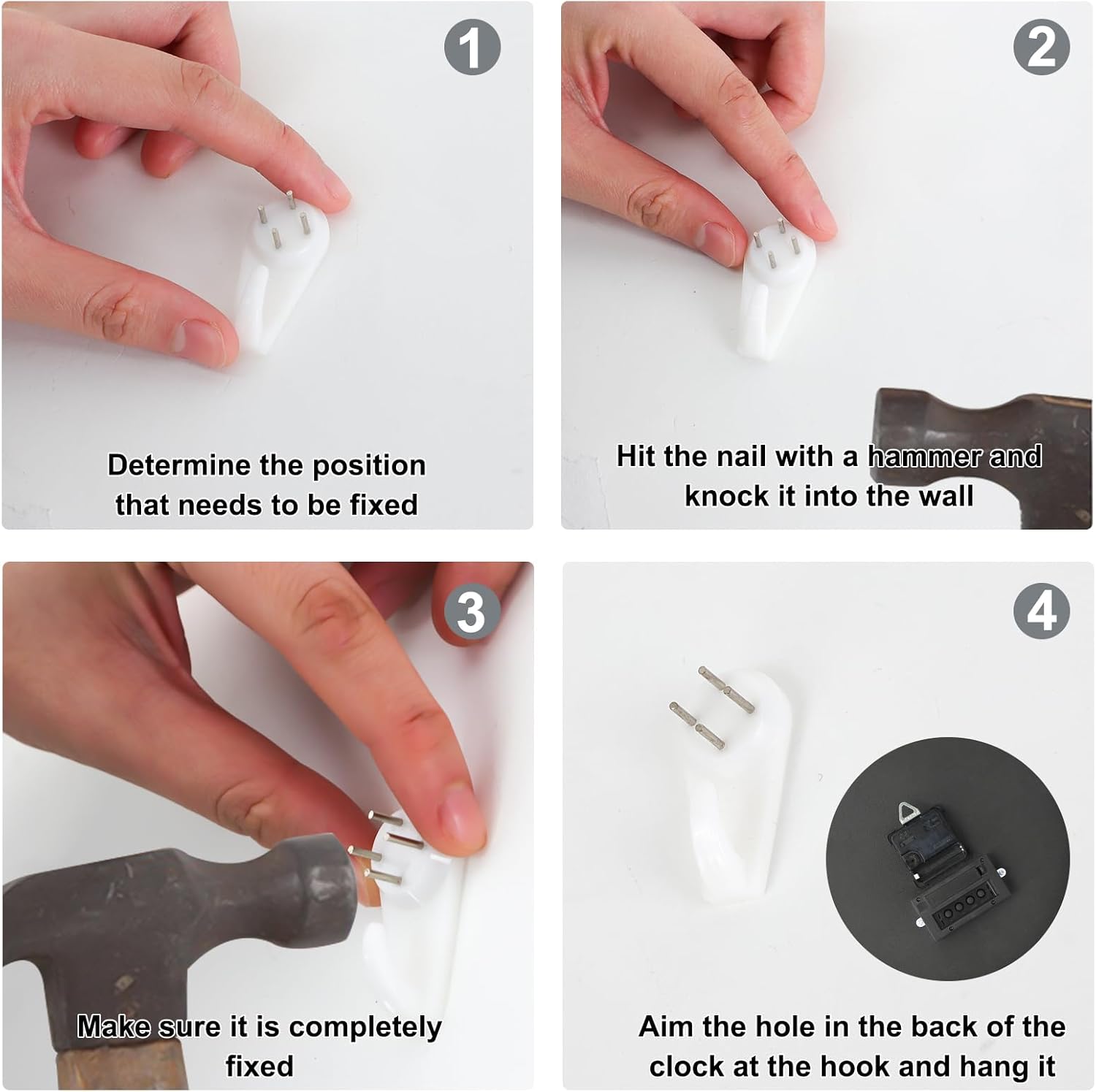 1

Determine the position that needs to be fixed

2

Hit the nail with a hammer and knock it into the wall

3

Make sure it is completely fixed

4

Aim the hole in the back of the clock at the hook and hang it