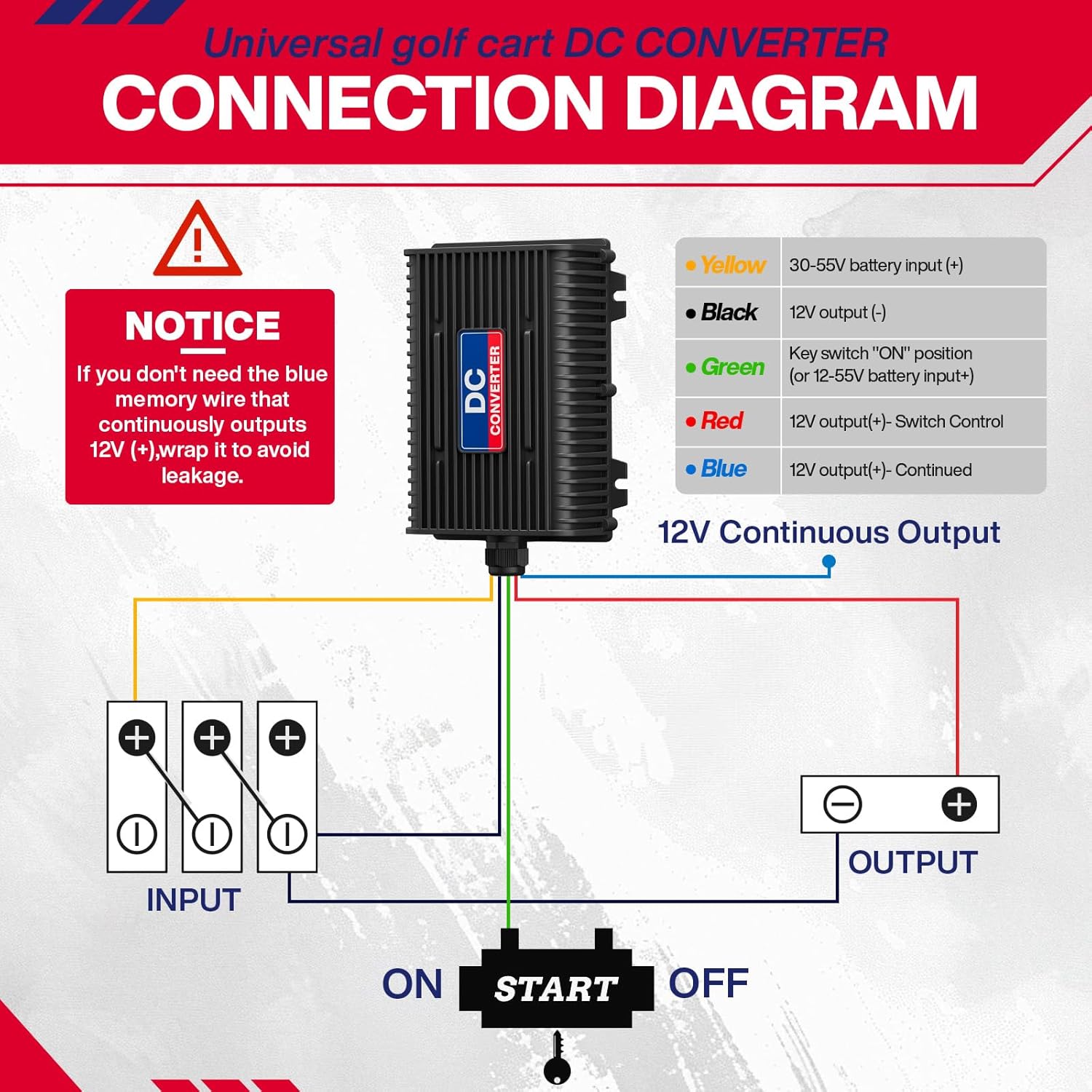 Universal golf cart DC CONVERTER
CONNECTION DIAGRAM

NOTICE
If you don't need the blue memory wire that continuously outputs 12V (+),wrap it to avoid leakage.

DC CONVERTER

| • Yellow | 30-55V battery input (+) |
|---|---|
| • Black | 12V output (-) |
| • Green | Key switch "ON" position (or 12-55V battery input+) |
| • Red | 12V output(+)- Switch Control |
| • Blue | 12V output(+)- Continued |

12V Continuous Output

INPUT

OUTPUT

ON START OFF