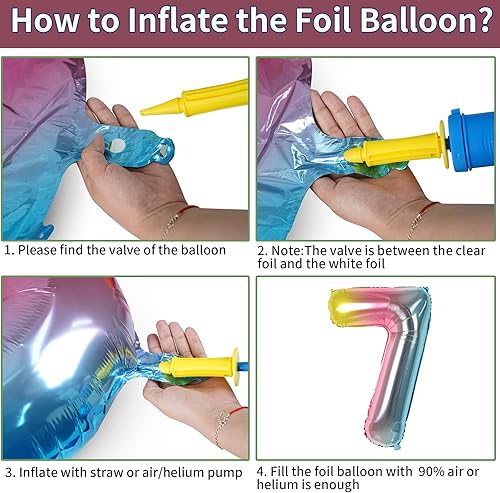 How to Inflate the Foil Balloon?

1. Please find the valve of the balloon

2. Note:The valve is between the clear foil and the white foil

3. Inflate with straw or air/helium pump

4. Fill the foil balloon with 90% air or helium is enough