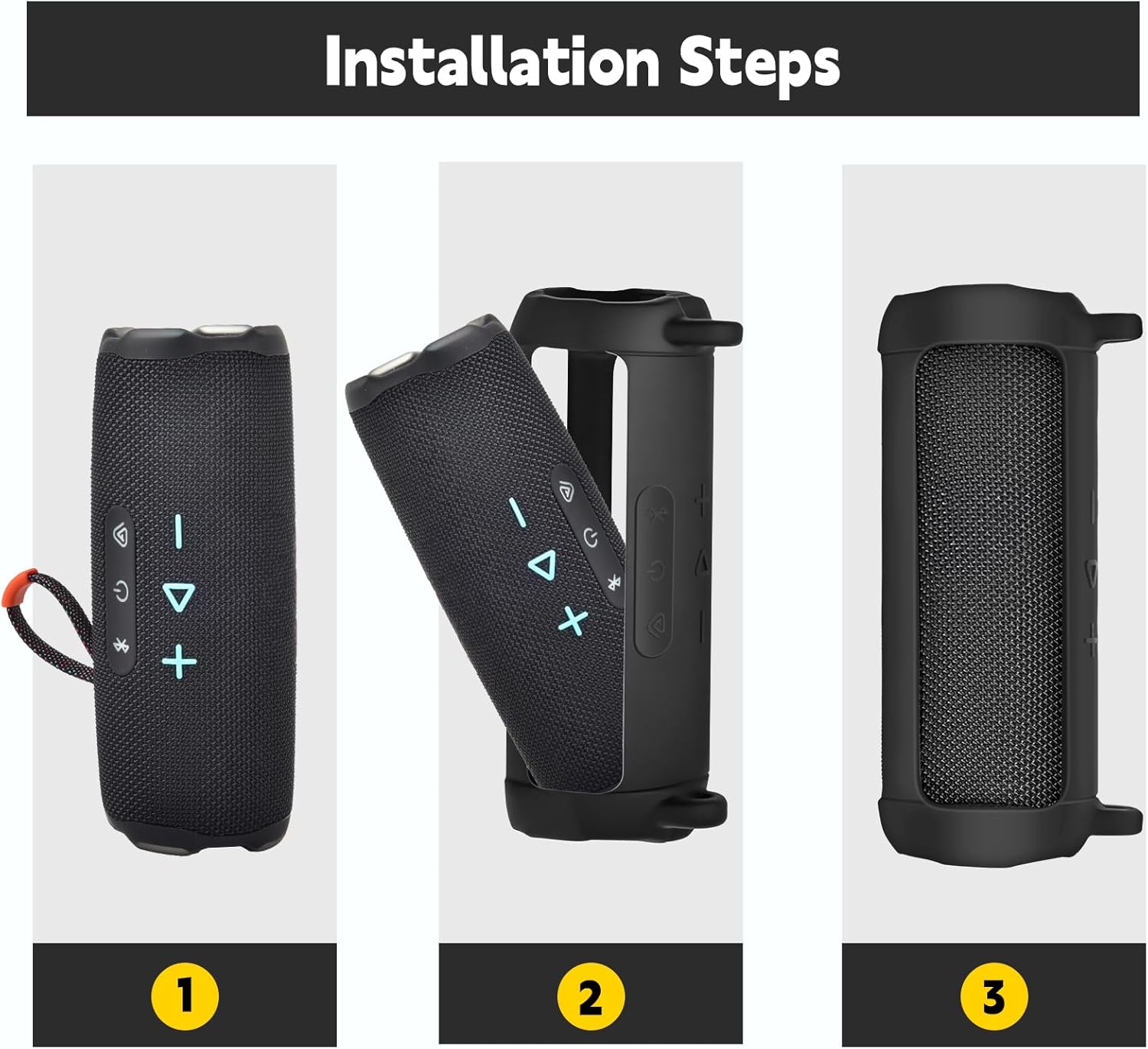 Installation Steps

1

2

3