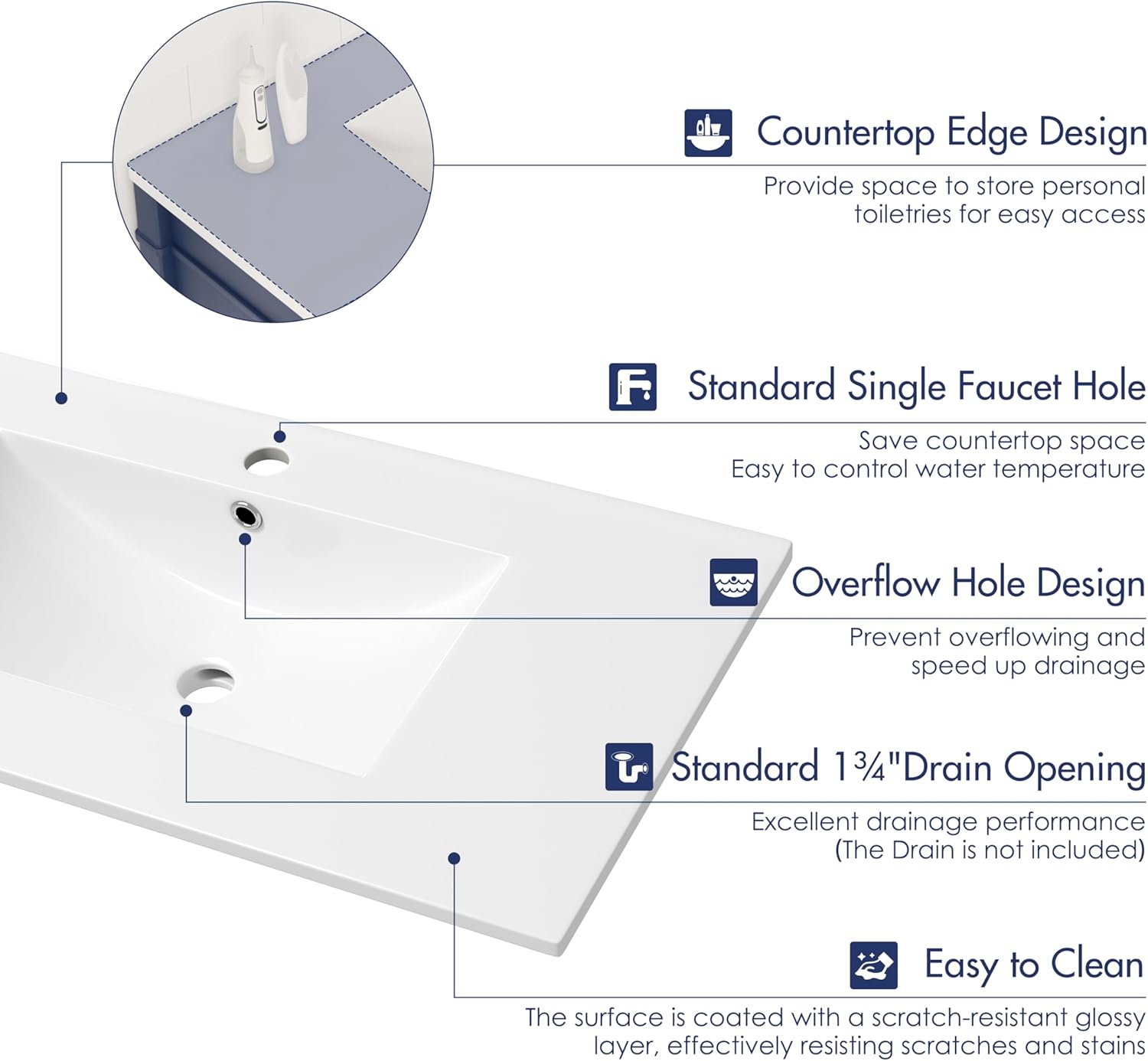 Countertop Edge Design

Provide space to store personal toiletries for easy access

Standard Single Faucet Hole

Save countertop space
Easy to control water temperature

Overflow Hole Design

Prevent overflowing and speed up drainage

Standard 1¾"Drain Opening

Excellent drainage performance
(The Drain is not included)

Easy to Clean

The surface is coated with a scratch-resistant glossy layer, effectively resisting scratches and stains