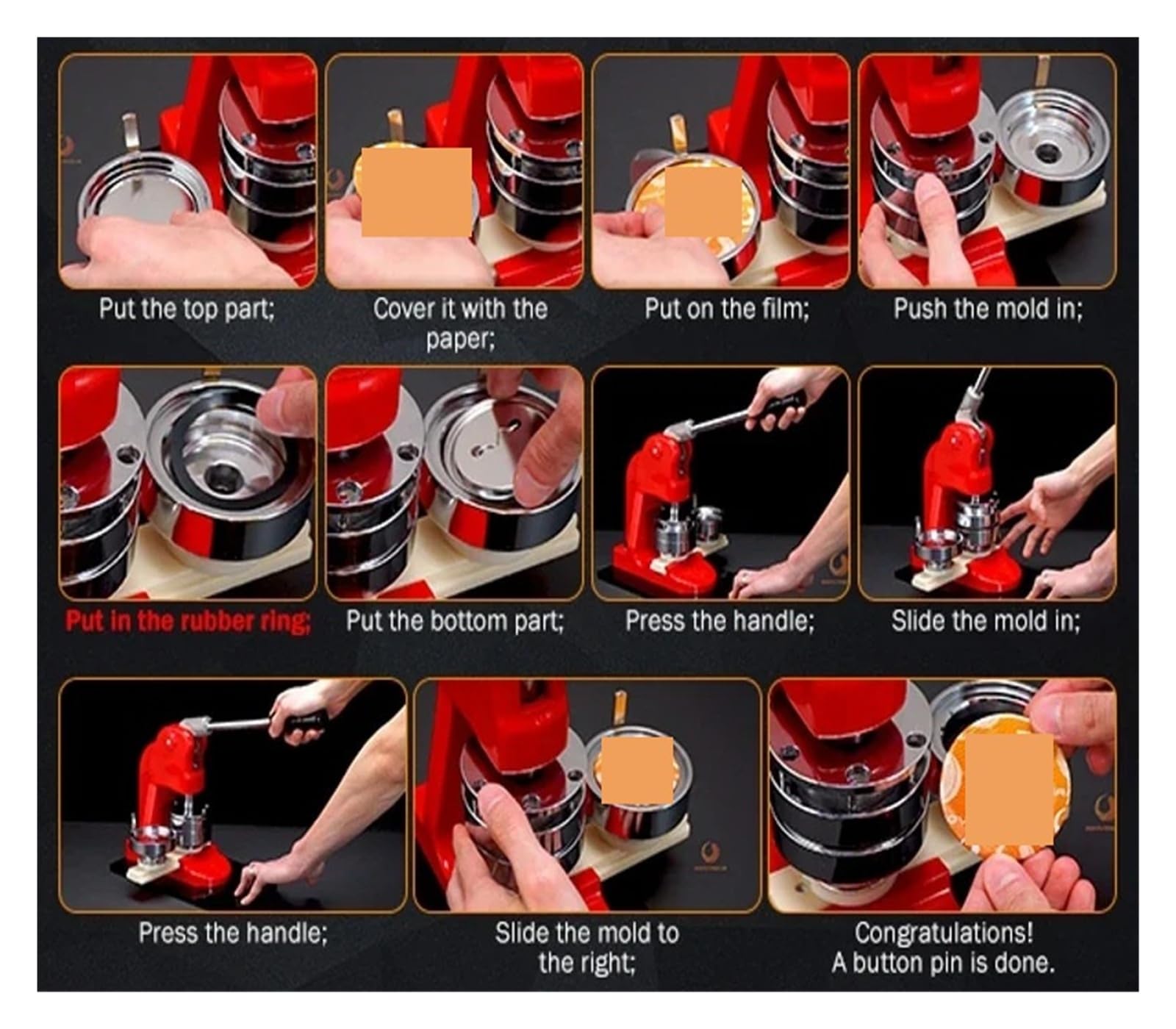 Put the top part;

Cover it with the paper;

Put on the film;

Push the mold in;

Put in the rubber ring;

Put the bottom part;

Press the handle;

Slide the mold in;

Press the handle;

Slide the mold to the right;

Congratulations! A button pin is done.