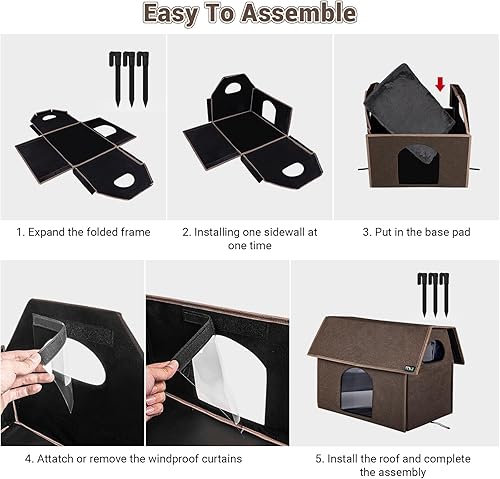 Easy To Assemble

1. Expand the folded frame

2. Installing one sidewall at one time

3. Put in the base pad

4. Attatch or remove the windproof curtains

5. Install the roof and complete the assembly