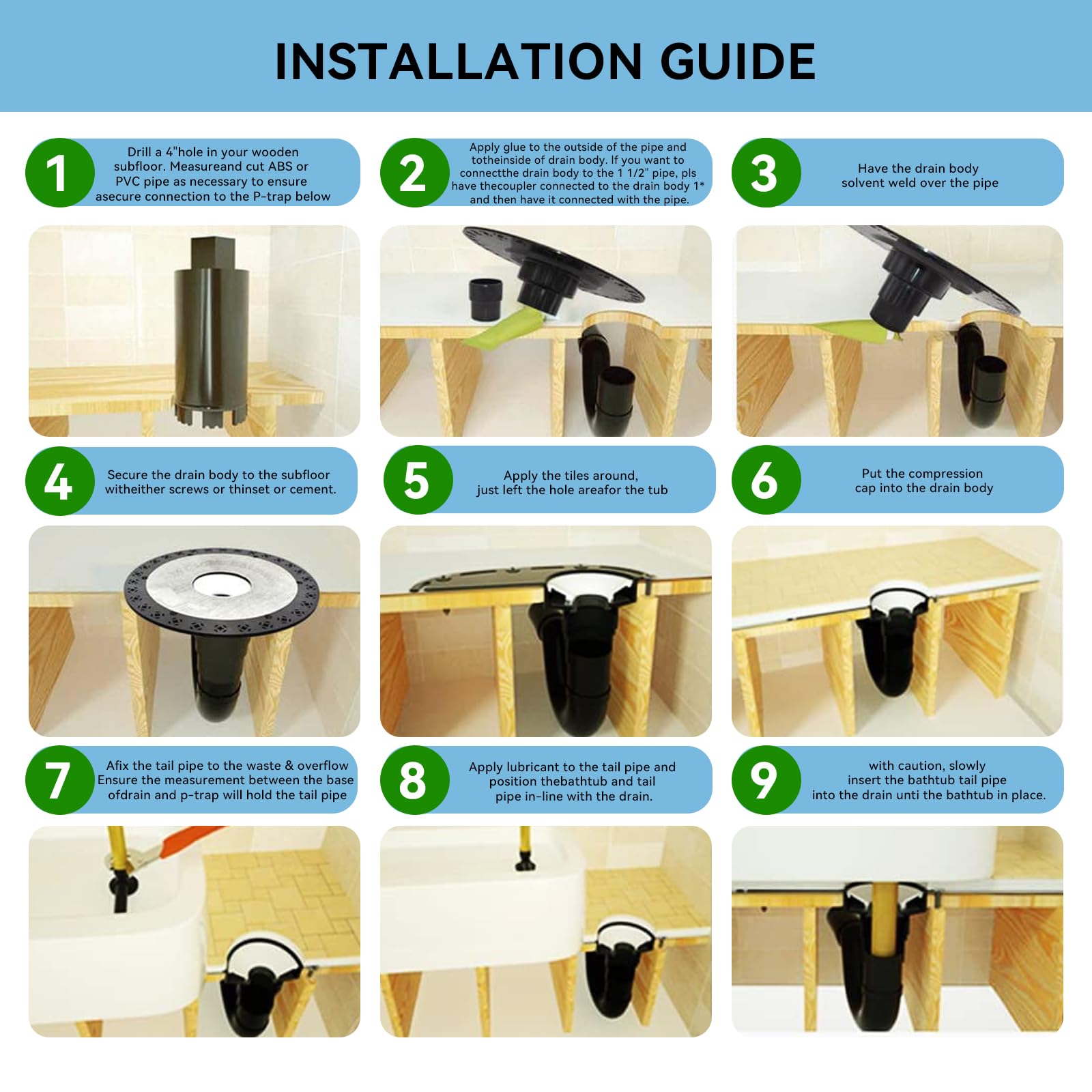 INSTALLATION GUIDE

1 Drill a 4"hole in your wooden subfloor. Measureand cut ABS or PVC pipe as necessary to ensure asecure connection to the P-trap below

2 Apply glue to the outside of the pipe and totheinside of drain body. If you want to connectthe drain body to the 1 1/2" pipe, pls have thecoupler connected to the drain body 1* and then have it connected with the pipe.

3 Have the drain body solvent weld over the pipe

4 Secure the drain body to the subfloor witheither screws or thinset or cement.

5 Apply the tiles around, just left the hole areafor the tub

6 Put the compression cap into the drain body

7 Afix the tail pipe to the waste & overflow Ensure the measurement between the base ofdrain and p-trap will hold the tail pipe

8 Apply lubricant to the tail pipe and position thebathtub and tail pipe in-line with the drain.

9 with caution, slowly insert the bathtub tail pipe into the drain unti the bathtub in place.