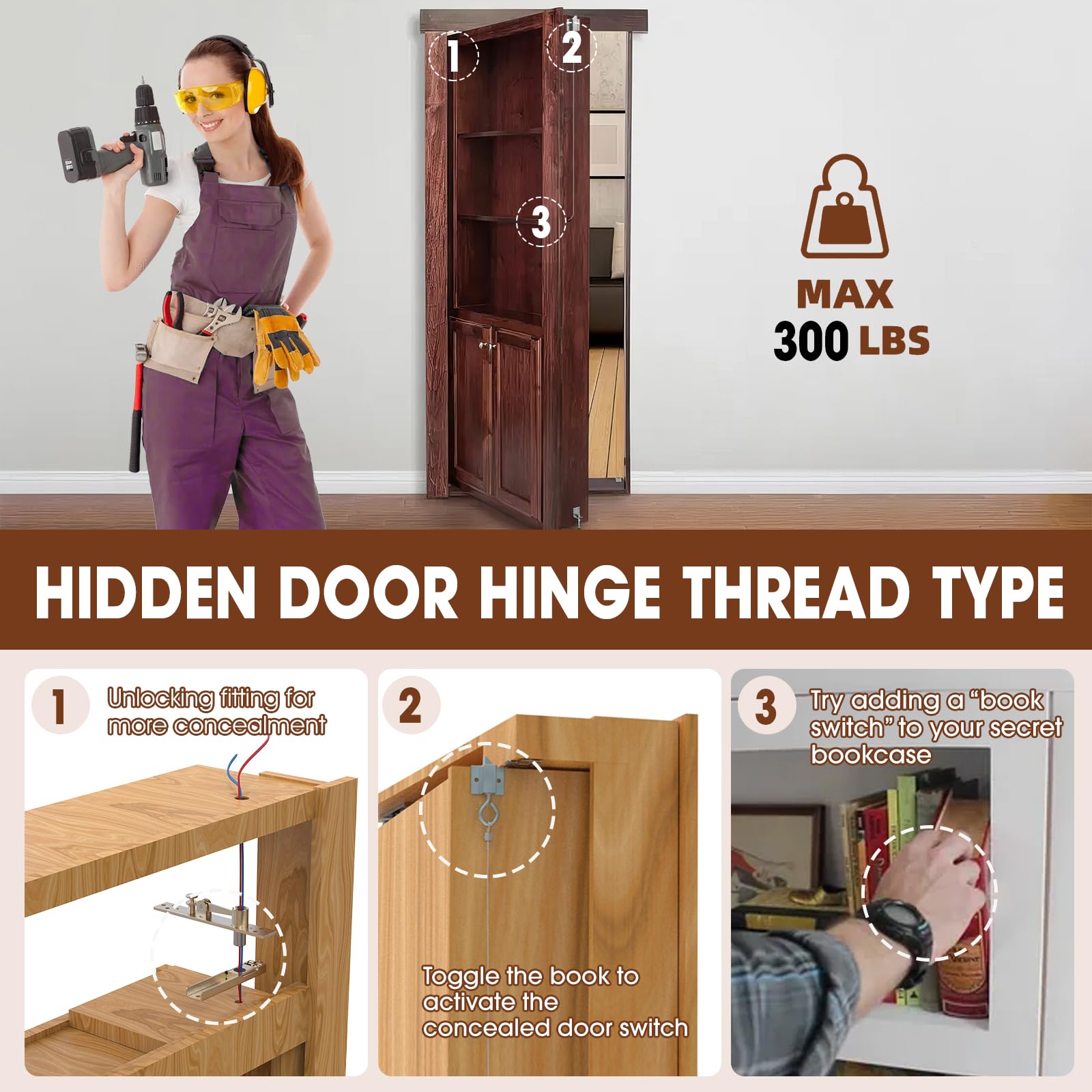 1
2
3

MAX
300 LBS

HIDDEN DOOR HINGE THREAD TYPE

1 Unlocking fitting for more concealment

2

Toggle the book to activate the concealed door switch

3 Try adding a "book switch" to your secret bookcase