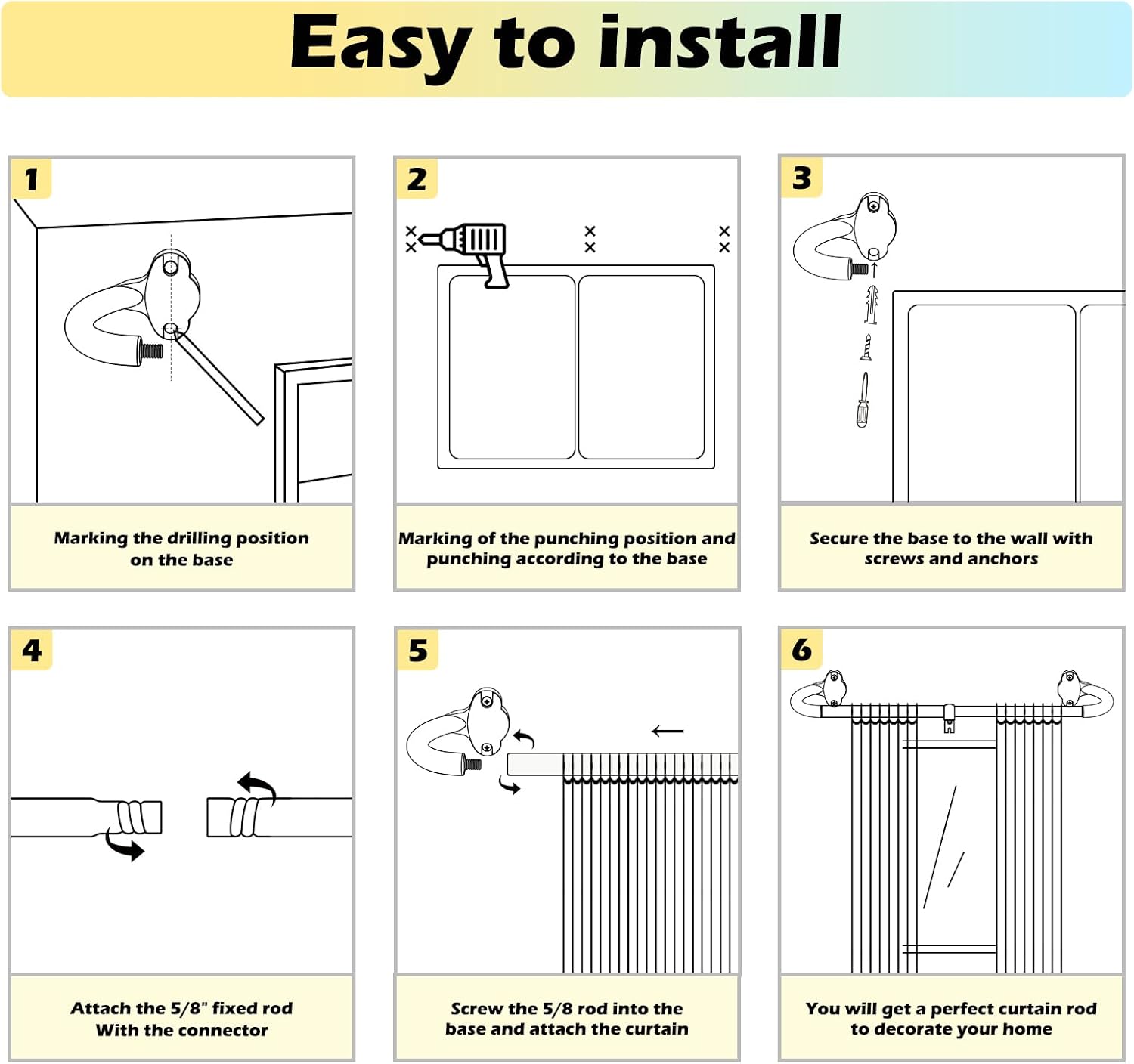 Easy to install

1

Marking the drilling position on the base

2

Marking of the punching position and punching according to the base

3

Secure the base to the wall with screws and anchors

4

Attach the 5/8" fixed rod With the connector

5

Screw the 5/8 rod into the base and attach the curtain

6

You will get a perfect curtain rod to decorate your home