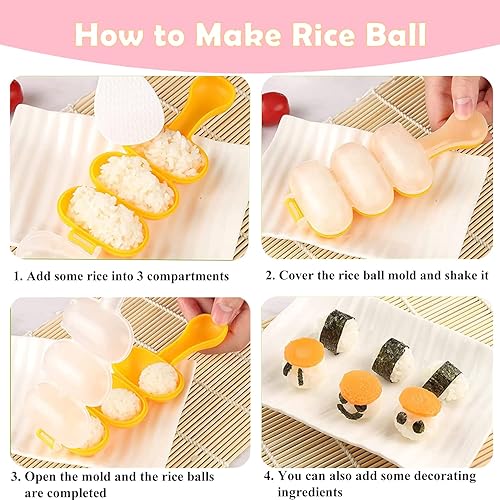 How to Make Rice Ball

1. Add some rice into 3 compartments

2. Cover the rice ball mold and shake it

3. Open the mold and the rice balls are completed

4. You can also add some decorating ingredients