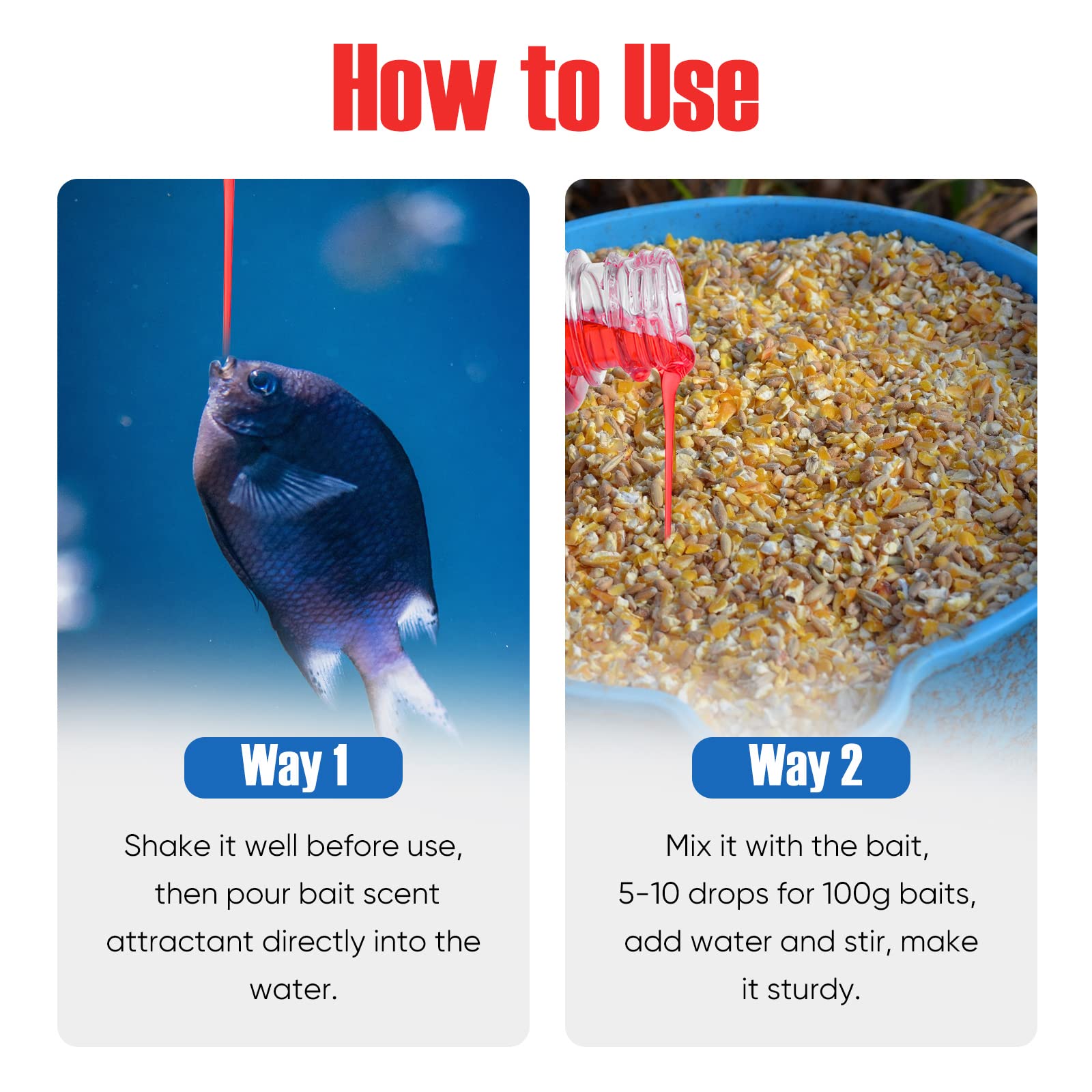 How to Use

Way 1

Shake it well before use, then pour bait scent attractant directly into the water.

Way 2

Mix it with the bait, 5-10 drops for 100g baits, add water and stir, make it sturdy.